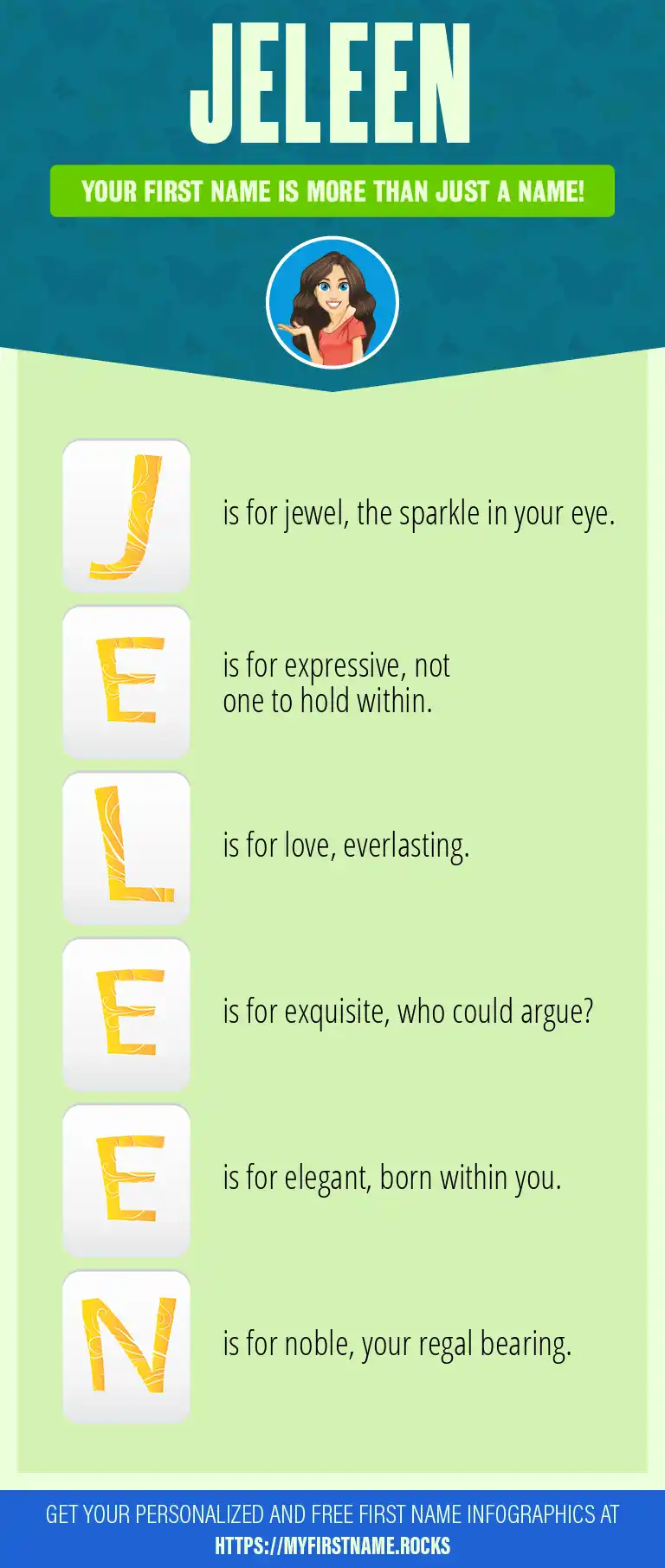 JELEEN

YOUR FIRST NAME IS MORE THAN JUST A NAME!

J is for jewel, the sparkle in your eye.

E is for expressive, not one to hold within.

L is for love, everlasting.

E is for exquisite, who could argue?

E is for elegant, born within you.

N is for noble, your regal bearing.

GET YOUR PERSONALIZED AND FREE FIRST NAME INFOGRAPHICS AT HTTPS://MYFIRSTNAME.ROCKS