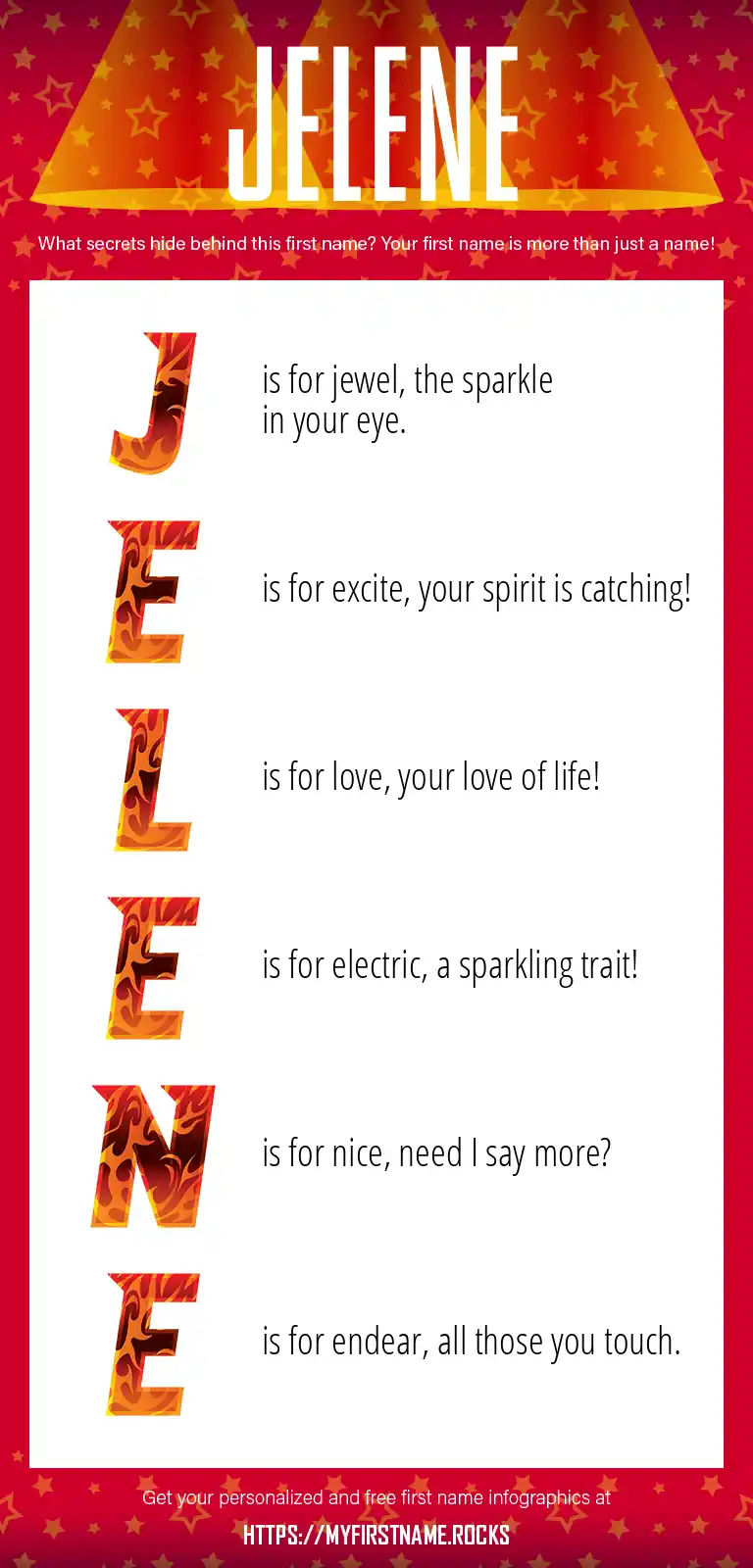 JELENE

What secrets hide behind this first name? Your first name is more than just a name!

J is for jewel, the sparkle in your eye.

E is for excite, your spirit is catching!

L is for love, your love of life!

E is for electric, a sparkling trait!

N is for nice, need I say more?

E is for endear, all those you touch.

Get your personalized and free first name infographics at

HTTPS://MYFIRSTNAME.ROCKS