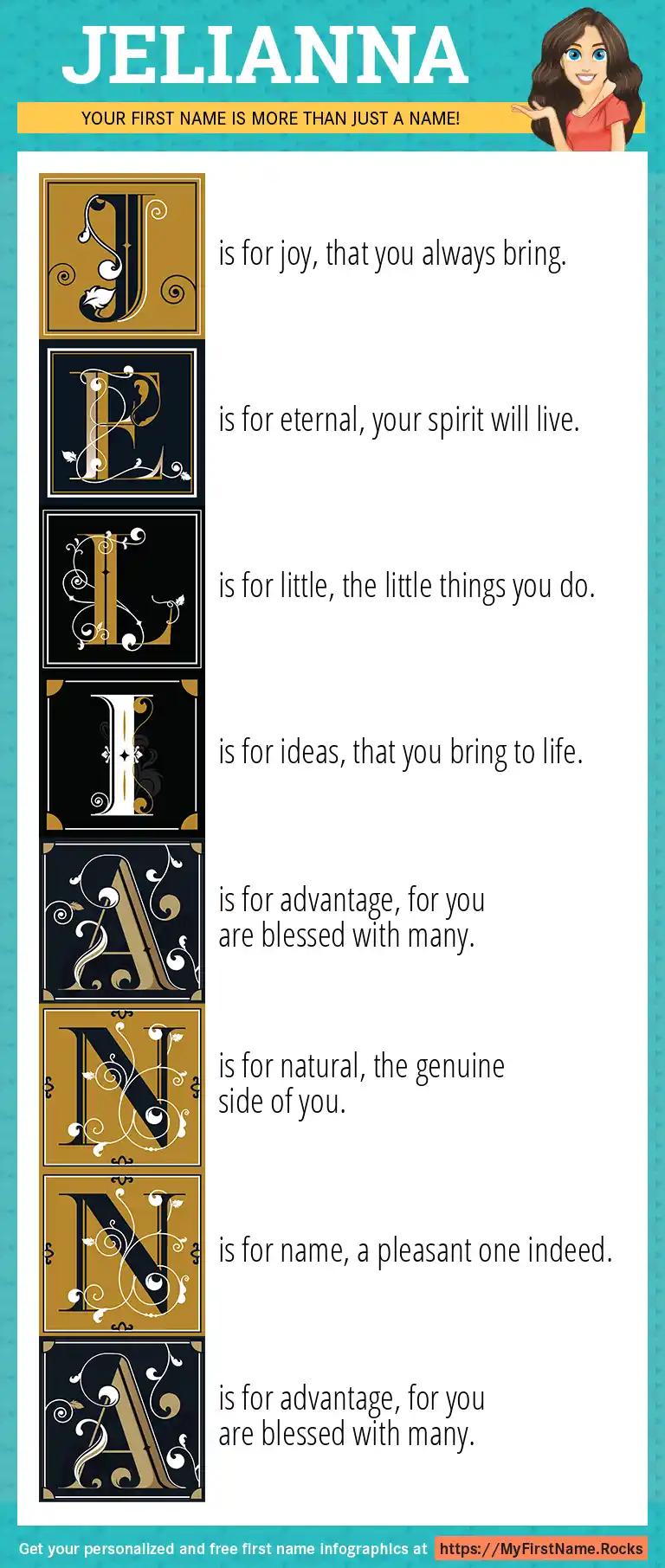 JELIANNA

YOUR FIRST NAME IS MORE THAN JUST A NAME!

J is for joy, that you always bring.

E is for eternal, your spirit will live.

L is for little, the little things you do.

I is for ideas, that you bring to life.

A is for advantage, for you are blessed with many.

N is for natural, the genuine side of you.

N is for name, a pleasant one indeed.

A is for advantage, for you are blessed with many.

Get your personalized and free first name infographics at https://MyFirstName.Rocks