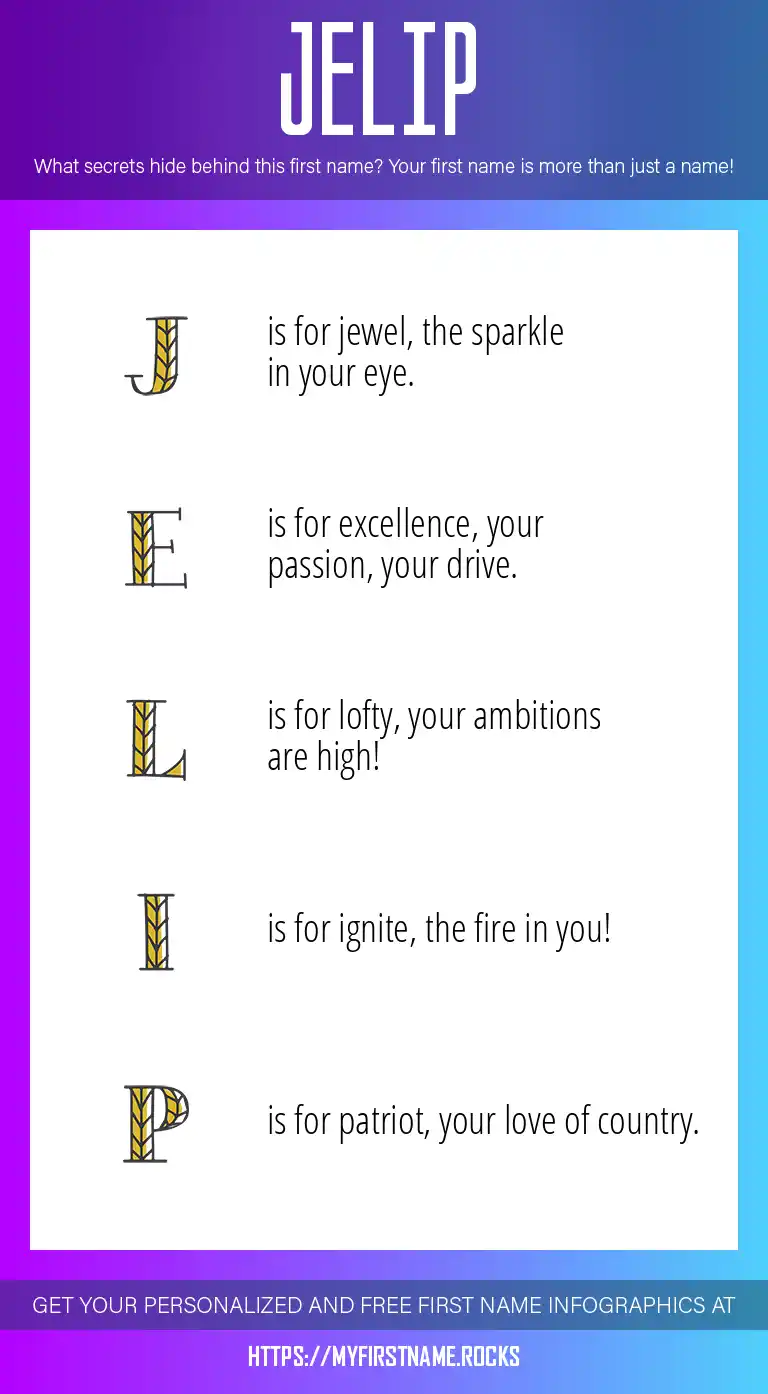 JELIP

What secrets hide behind this first name? Your first name is more than just a name!

J is for jewel, the sparkle in your eye.

E is for excellence, your passion, your drive.

L is for lofty, your ambitions are high!

I is for ignite, the fire in you!

P is for patriot, your love of country.

GET YOUR PERSONALIZED AND FREE FIRST NAME INFOGRAPHICS AT

HTTPS://MYFIRSTNAME.ROCKS