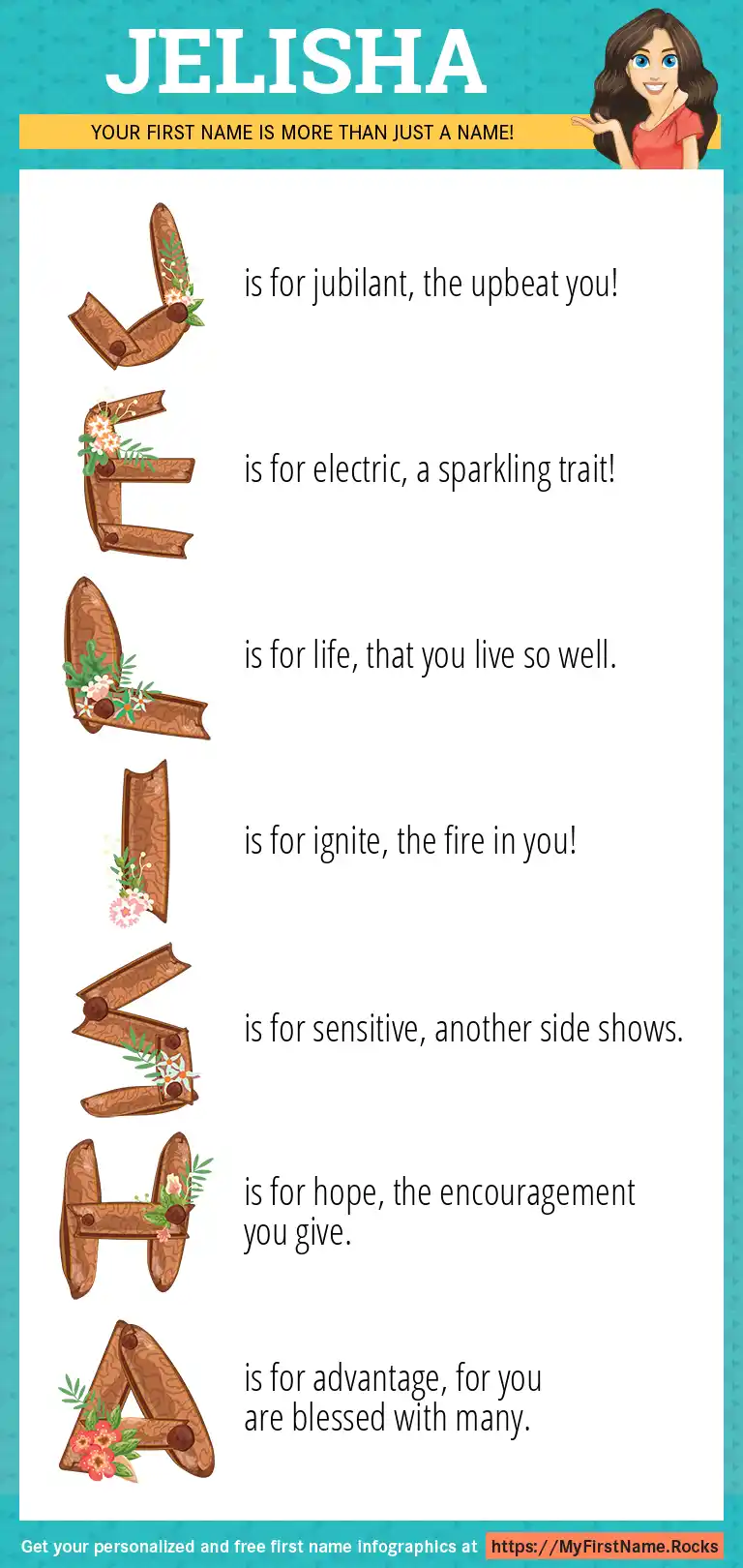 JELISHA

YOUR FIRST NAME IS MORE THAN JUST A NAME!

J is for jubilant, the upbeat you!

E is for electric, a sparkling trait!

L is for life, that you live so well.

I is for ignite, the fire in you!

S is for sensitive, another side shows.

H is for hope, the encouragement you give.

A is for advantage, for you are blessed with many.

Get your personalized and free first name infographics at https://MyFirstName.Rocks