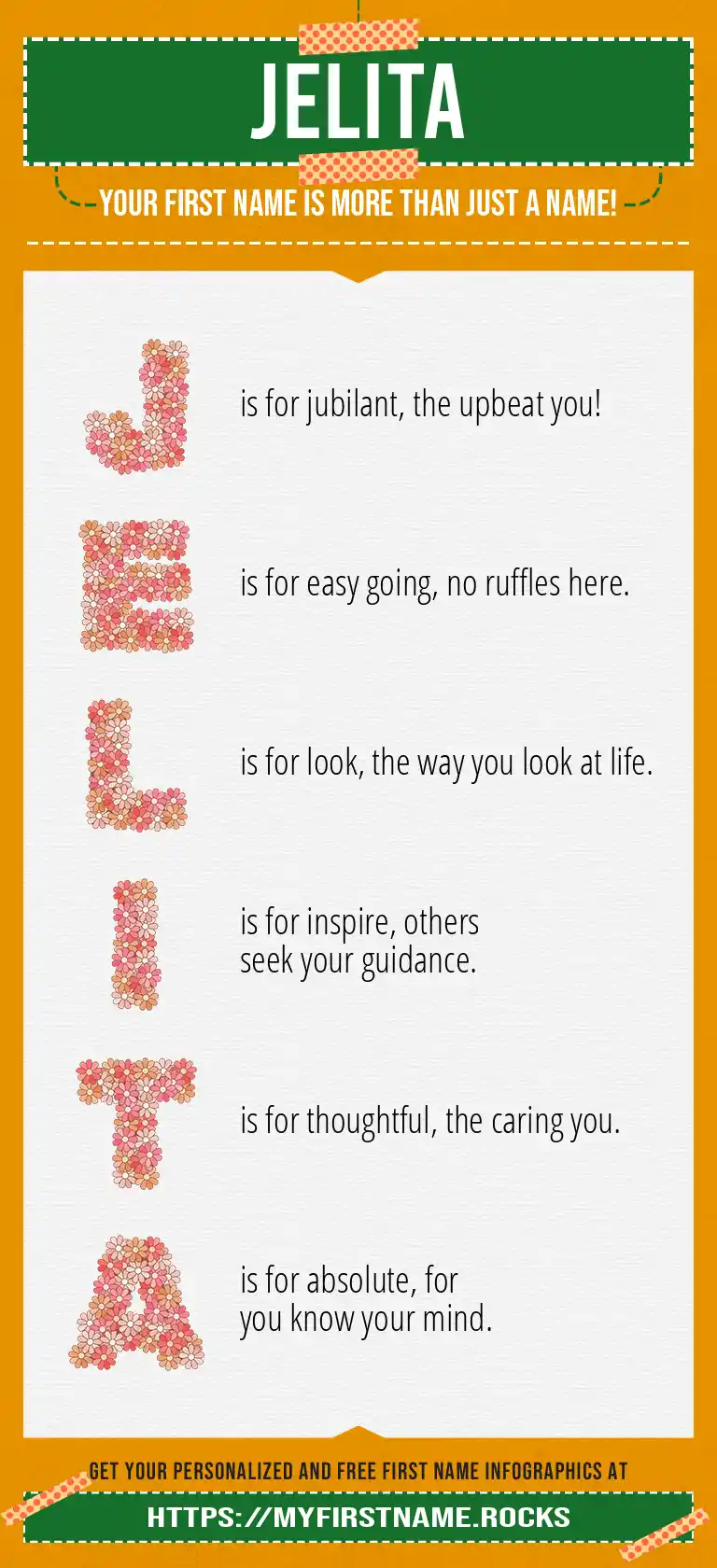 JELITA

YOUR FIRST NAME IS MORE THAN JUST A NAME!

J is for jubilant, the upbeat you!

E is for easy going, no ruffles here.

L is for look, the way you look at life.

I is for inspire, others seek your guidance.

T is for thoughtful, the caring you.

A is for absolute, for you know your mind.

GET YOUR PERSONALIZED AND FREE FIRST NAME INFOGRAPHICS AT

HTTPS://MYFIRSTNAME.ROCKS