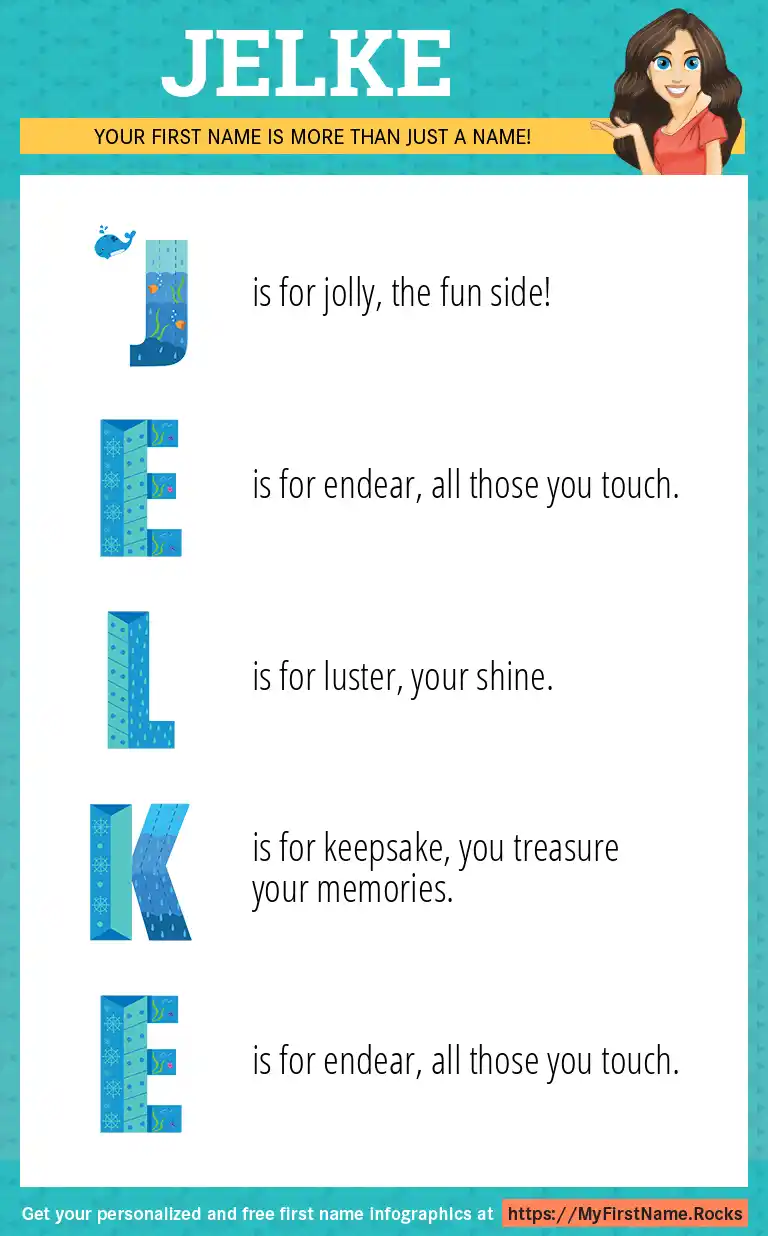 JELKE

YOUR FIRST NAME IS MORE THAN JUST A NAME!

J is for jolly, the fun side!

E is for endear, all those you touch.

L is for luster, your shine.

K is for keepsake, you treasure your memories.

E is for endear, all those you touch.

Get your personalized and free first name infographics at https://MyFirstName.Rocks