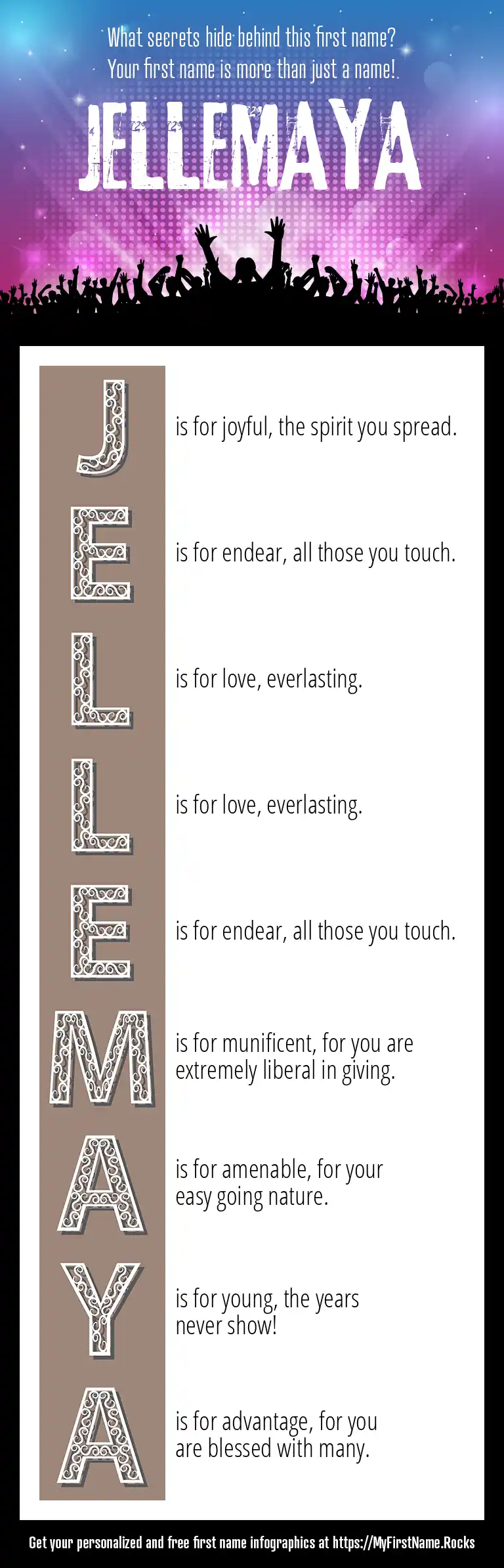 What secrets hide behind this first name?
Your first name is more than just a name!

JELLEMAYA

J is for joyful, the spirit you spread.

E is for endear, all those you touch.

L is for love, everlasting.

L is for love, everlasting.

E is for endear, all those you touch.

M is for munificent, for you are extremely liberal in giving.

A is for amenable, for your easy going nature.

Y is for young, the years never show!

A is for advantage, for you are blessed with many.

Get your personalized and free first name infographics at https://MyFirstName.Rocks