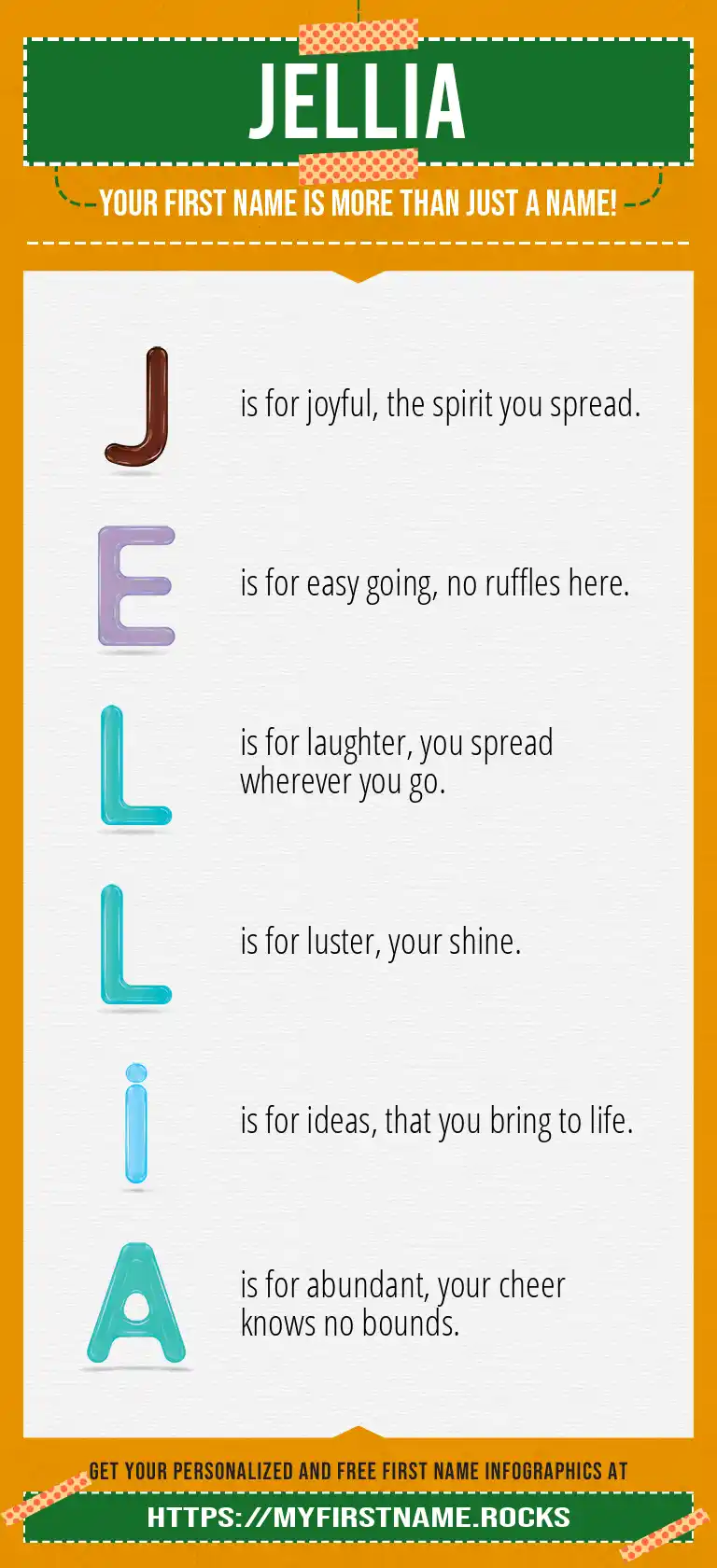 JELLIA

YOUR FIRST NAME IS MORE THAN JUST A NAME!

J is for joyful, the spirit you spread.

E is for easy going, no ruffles here.

L is for laughter, you spread wherever you go.

L is for luster, your shine.

i is for ideas, that you bring to life.

A is for abundant, your cheer knows no bounds.

GET YOUR PERSONALIZED AND FREE FIRST NAME INFOGRAPHICS AT

HTTPS://MYFIRSTNAME.ROCKS