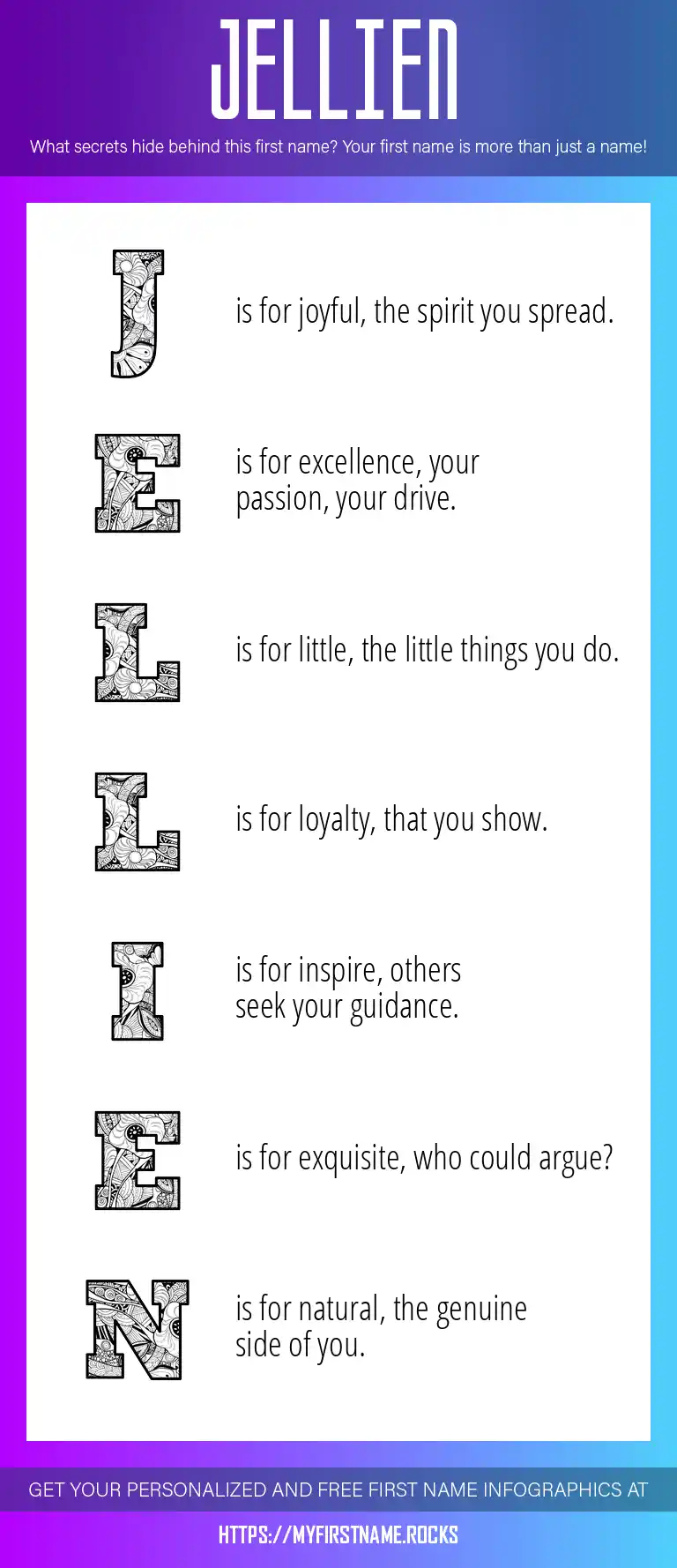 JELLIEN

What secrets hide behind this first name? Your first name is more than just a name!

J is for joyful, the spirit you spread.

E is for excellence, your passion, your drive.

L is for little, the little things you do.

L is for loyalty, that you show.

I is for inspire, others seek your guidance.

E is for exquisite, who could argue?

N is for natural, the genuine side of you.

GET YOUR PERSONALIZED AND FREE FIRST NAME INFOGRAPHICS AT

HTTPS://MYFIRSTNAME.ROCKS