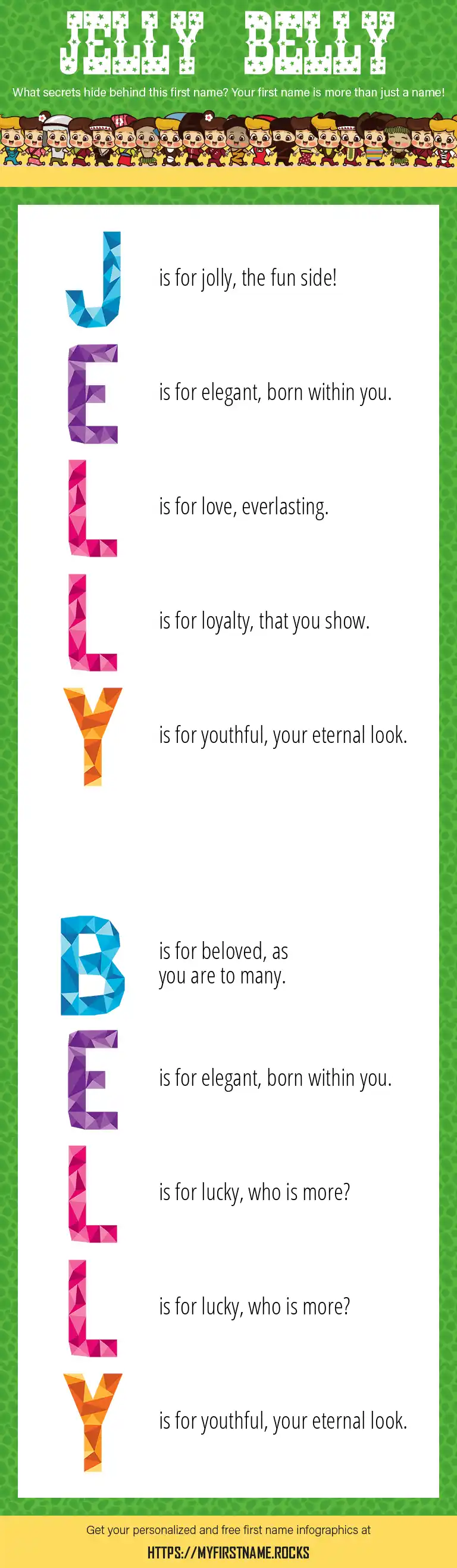 JELLY BELLY

What secrets hide behind this first name? Your first name is more than just a name!

J is for jolly, the fun side!

E is for elegant, born within you.

L is for love, everlasting.

L is for loyalty, that you show.

Y is for youthful, your eternal look.

B is for beloved, as you are to many.

E is for elegant, born within you.

L is for lucky, who is more?

L is for lucky, who is more?

Y is for youthful, your eternal look.

Get your personalized and free first name infographics at

HTTPS://MYFIRSTNAME.ROCKS