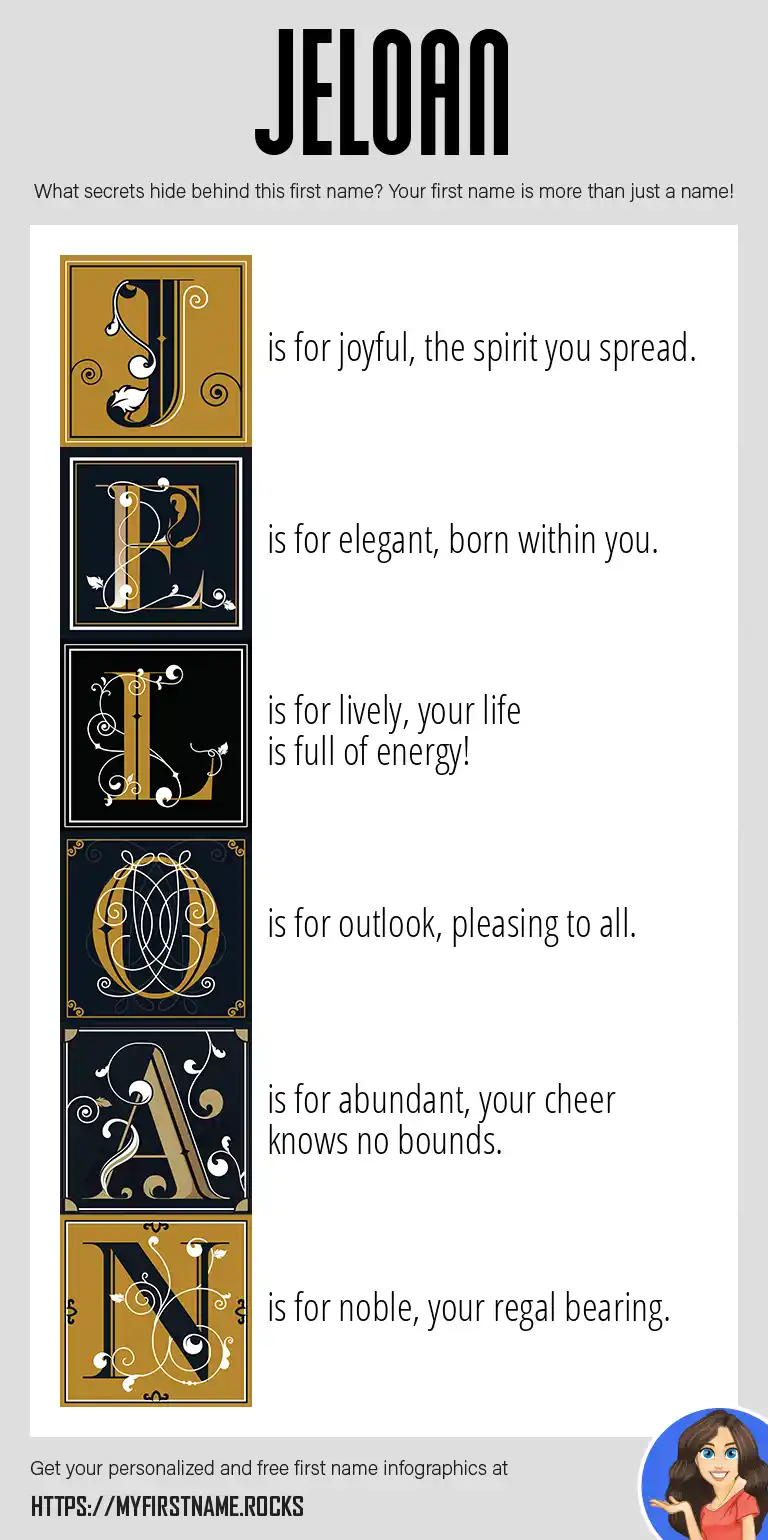 JELOAN

What secrets hide behind this first name? Your first name is more than just a name!

J is for joyful, the spirit you spread.

E is for elegant, born within you.

L is for lively, your life is full of energy!

O is for outlook, pleasing to all.

A is for abundant, your cheer knows no bounds.

N is for noble, your regal bearing.

Get your personalized and free first name infographics at

HTTPS://MYFIRSTNAME.ROCKS