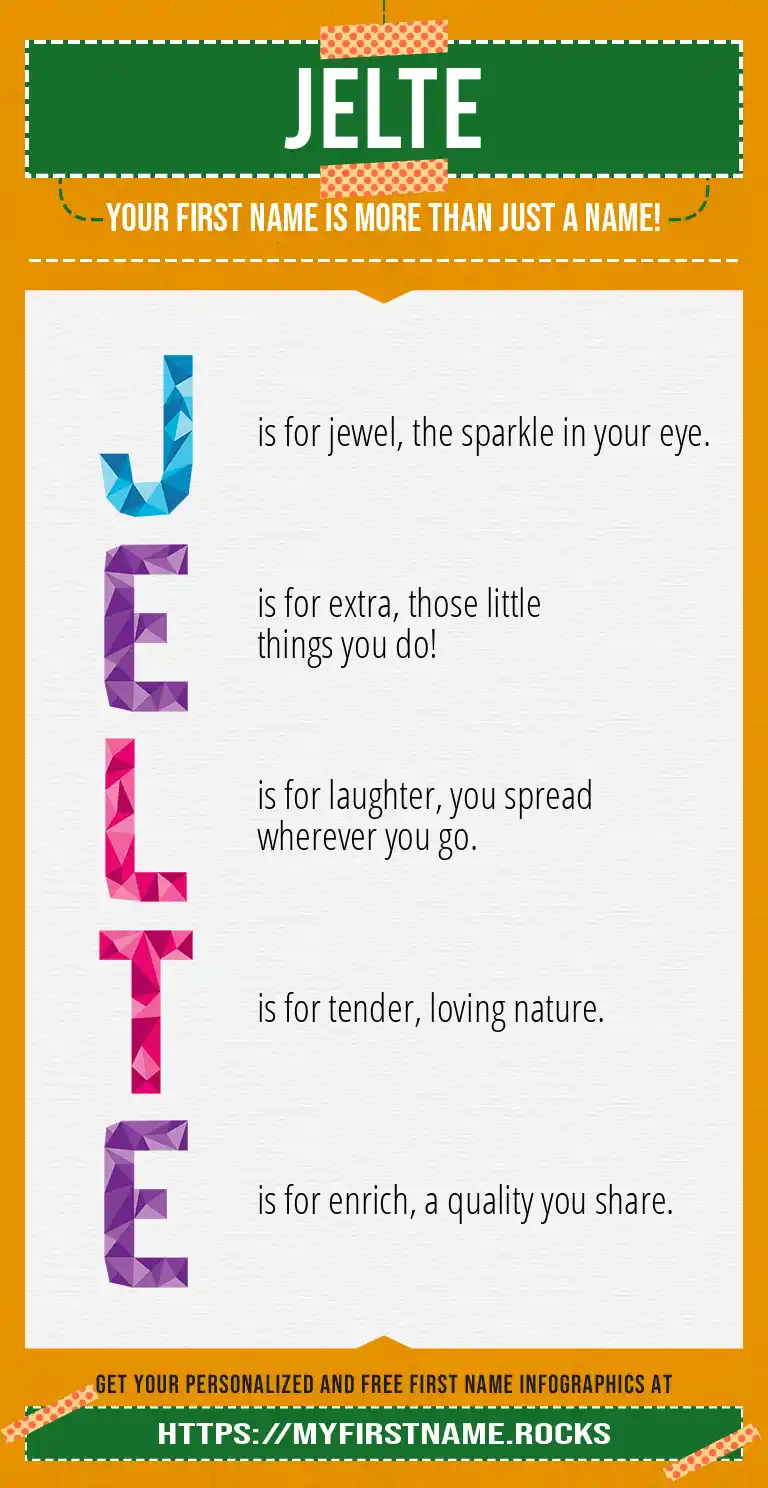 JELTE

YOUR FIRST NAME IS MORE THAN JUST A NAME!

J is for jewel, the sparkle in your eye.

E is for extra, those little things you do!

L is for laughter, you spread wherever you go.

T is for tender, loving nature.

E is for enrich, a quality you share.

GET YOUR PERSONALIZED AND FREE FIRST NAME INFOGRAPHICS AT

HTTPS://MYFIRSTNAME.ROCKS