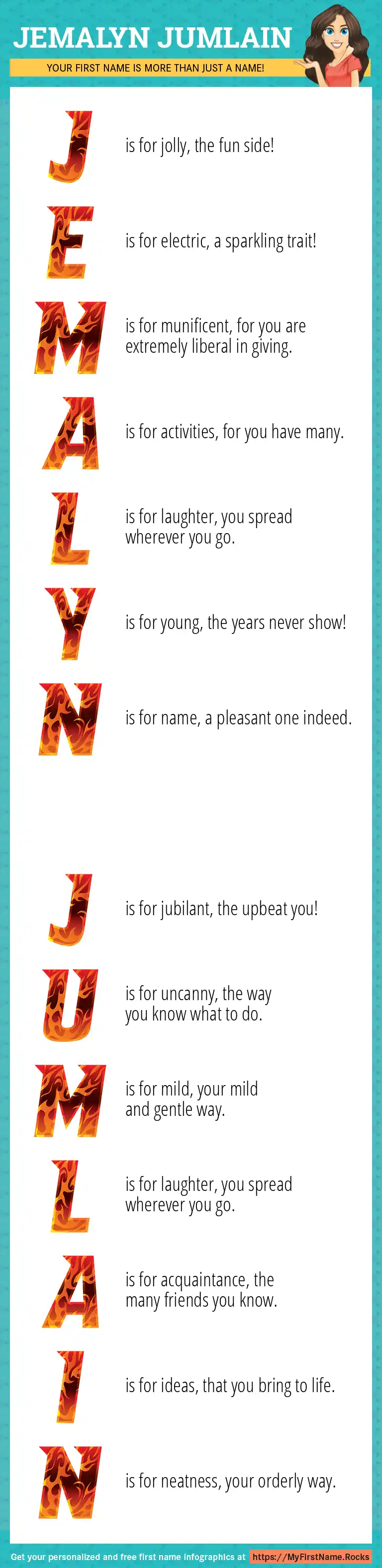 JEMALYN JUMLAIN

YOUR FIRST NAME IS MORE THAN JUST A NAME!

J is for jolly, the fun side!

E is for electric, a sparkling trait!

M is for munificent, for you are extremely liberal in giving.

A is for activities, for you have many.

L is for laughter, you spread wherever you go.

Y is for young, the years never show!

N is for name, a pleasant one indeed.

J is for jubilant, the upbeat you!

U is for uncanny, the way you know what to do.

M is for mild, your mild and gentle way.

L is for laughter, you spread wherever you go.

A is for acquaintance, the many friends you know.

I is for ideas, that you bring to life.

N is for neatness, your orderly way.

Get your personalized and free first name infographics at https://MyFirstName.Rocks