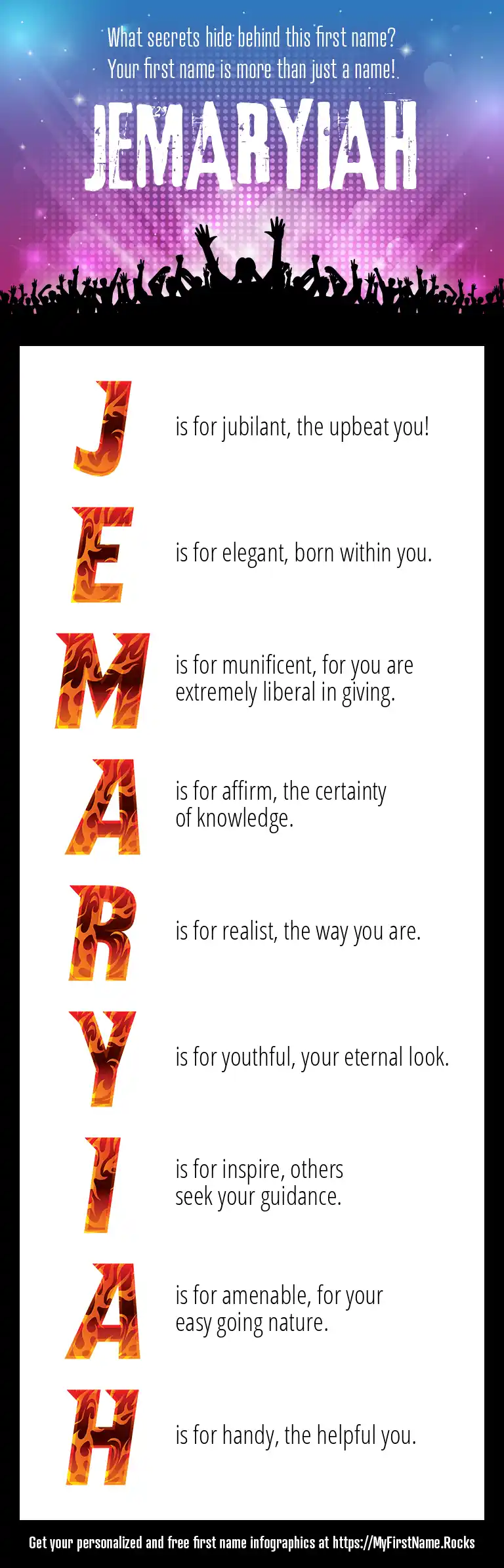 What secrets hide behind this first name?
Your first name is more than just a name!

JEMARYIAH

J is for jubilant, the upbeat you!

E is for elegant, born within you.

M is for munificent, for you are extremely liberal in giving.

A is for affirm, the certainty of knowledge.

R is for realist, the way you are.

Y is for youthful, your eternal look.

I is for inspire, others seek your guidance.

A is for amenable, for your easy going nature.

H is for handy, the helpful you.

Get your personalized and free first name infographics at https://MyFirstName.Rocks