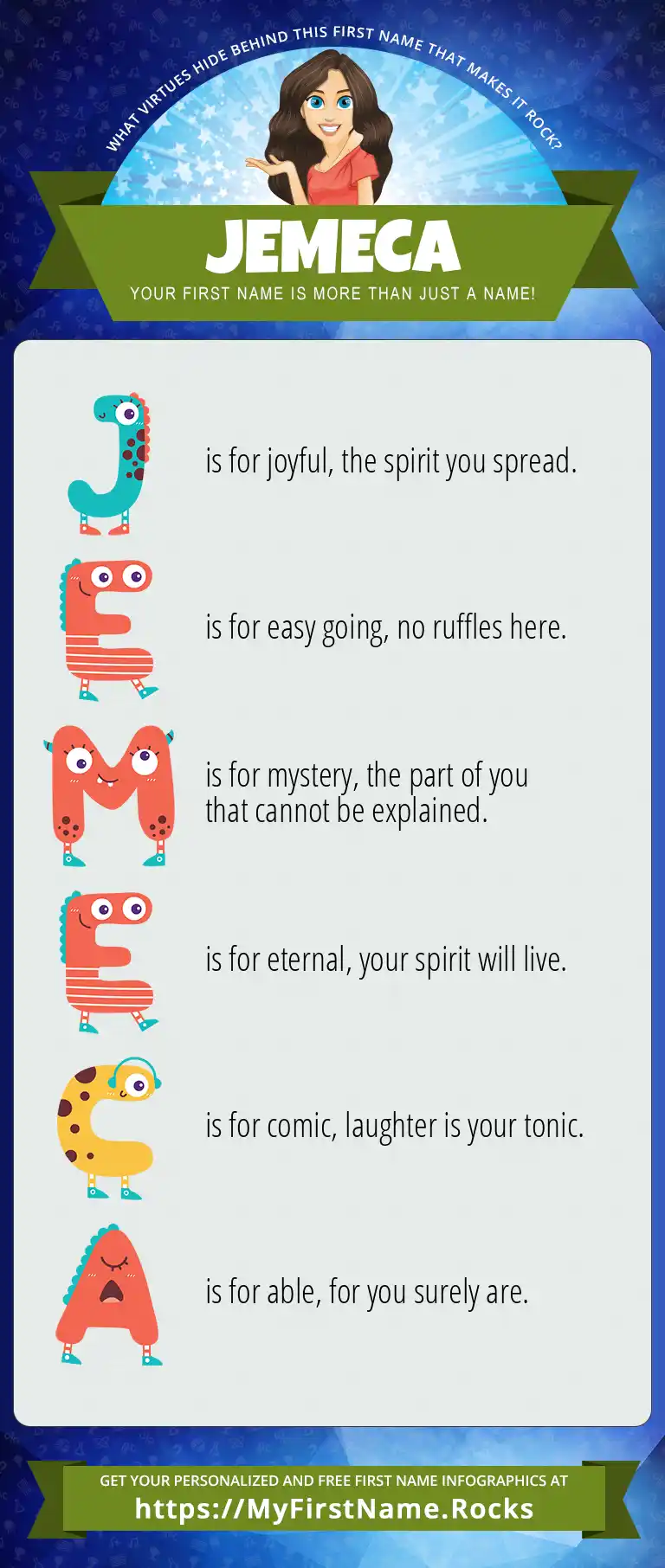 WHAT VIRTUES HIDE BEHIND THIS FIRST NAME THAT MAKES IT ROCK?

JEMECA

YOUR FIRST NAME IS MORE THAN JUST A NAME!

J is for joyful, the spirit you spread.

E is for easy going, no ruffles here.

M is for mystery, the part of you that cannot be explained.

E is for eternal, your spirit will live.

C is for comic, laughter is your tonic.

A is for able, for you surely are.

GET YOUR PERSONALIZED AND FREE FIRST NAME INFOGRAPHICS AT
https://MyFirstName.Rocks