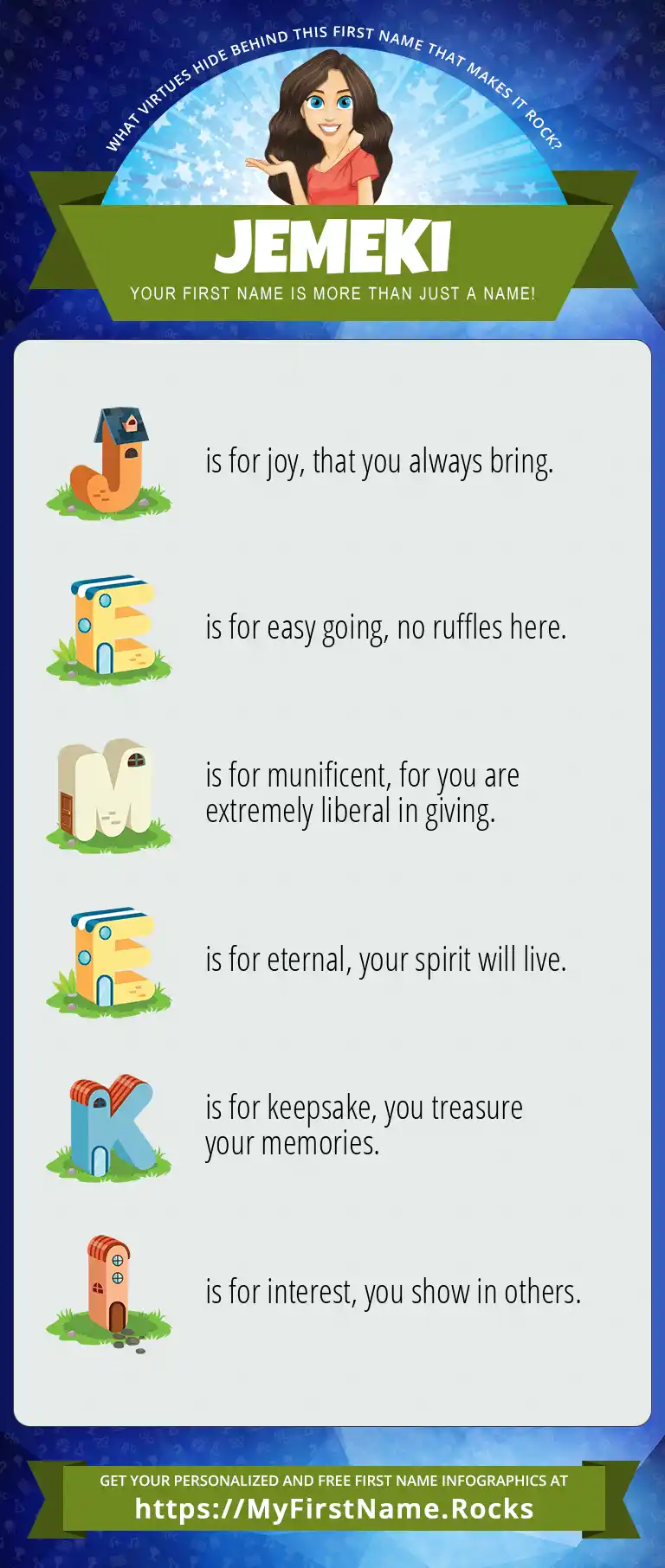 WHAT VIRTUES HIDE BEHIND THIS FIRST NAME THAT MAKES IT ROCK?

JEMEKI

YOUR FIRST NAME IS MORE THAN JUST A NAME!

J is for joy, that you always bring.

E is for easy going, no ruffles here.

M is for munificent, for you are extremely liberal in giving.

E is for eternal, your spirit will live.

K is for keepsake, you treasure your memories.

I is for interest, you show in others.

GET YOUR PERSONALIZED AND FREE FIRST NAME INFOGRAPHICS AT
https://MyFirstName.Rocks