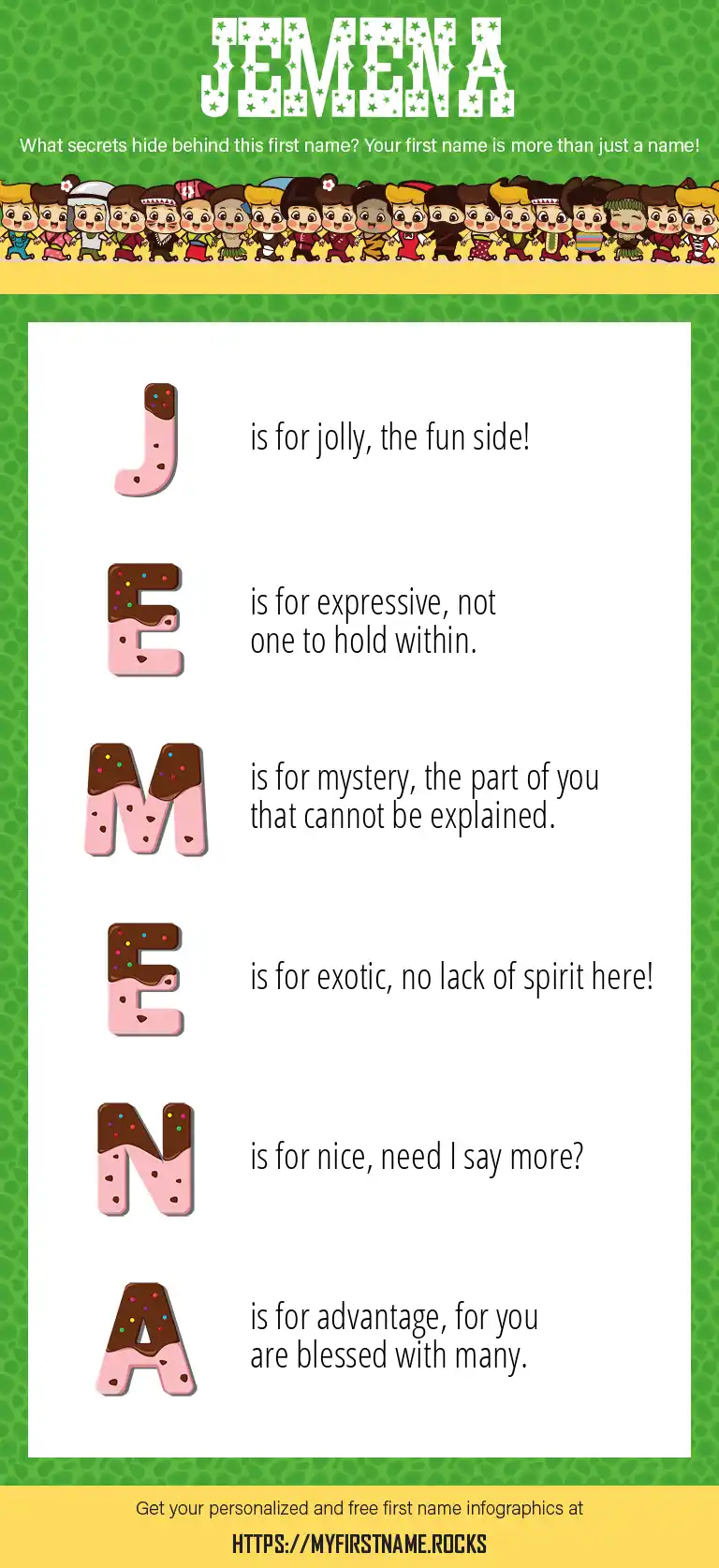 JEMENA

What secrets hide behind this first name? Your first name is more than just a name!

J

is for jolly, the fun side!

E

is for expressive, not one to hold within.

M

is for mystery, the part of you that cannot be explained.

E

is for exotic, no lack of spirit here!

N

is for nice, need I say more?

A

is for advantage, for you are blessed with many.

Get your personalized and free first name infographics at

HTTPS://MYFIRSTNAME.ROCKS