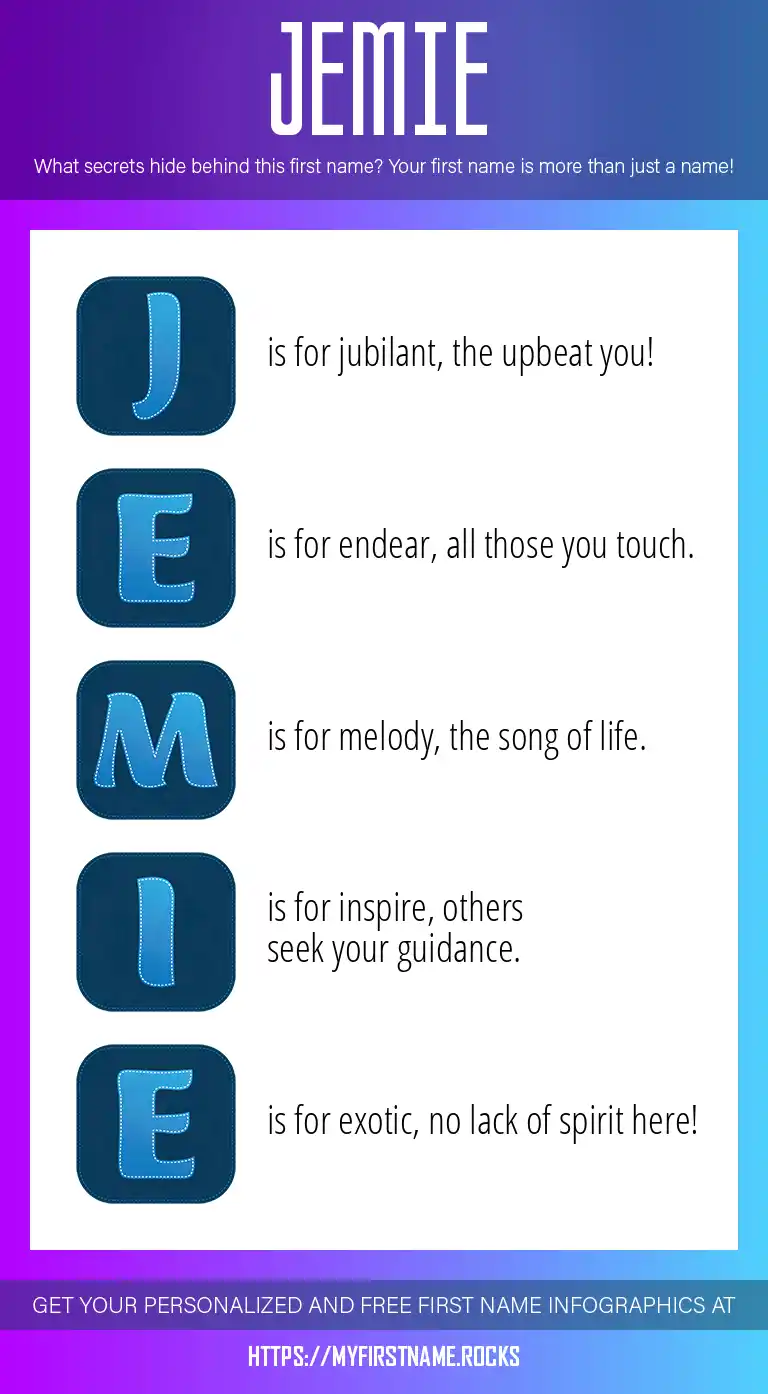 JEMIE

What secrets hide behind this first name? Your first name is more than just a name!

J is for jubilant, the upbeat you!

E is for endear, all those you touch.

M is for melody, the song of life.

I is for inspire, others seek your guidance.

E is for exotic, no lack of spirit here!

GET YOUR PERSONALIZED AND FREE FIRST NAME INFOGRAPHICS AT

HTTPS://MYFIRSTNAME.ROCKS