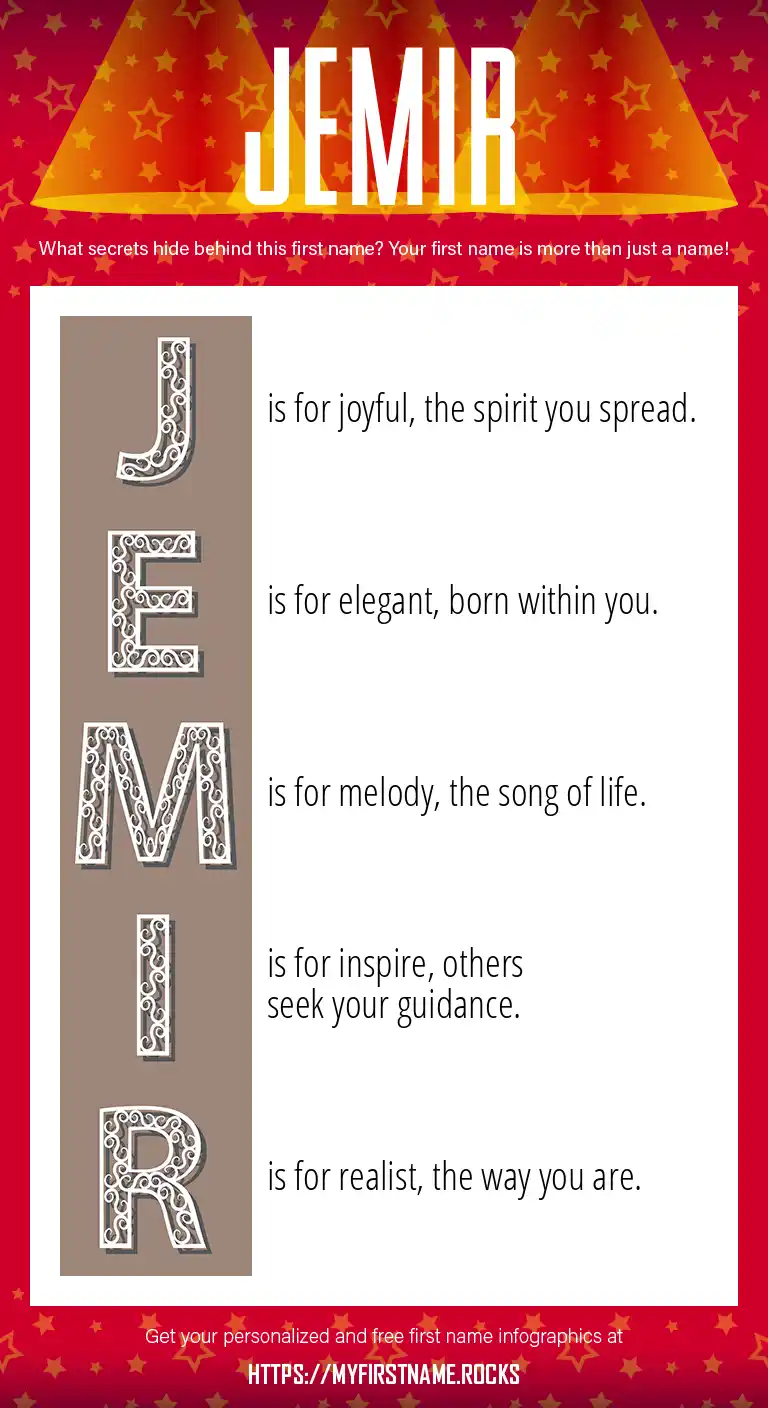 JEMIR

What secrets hide behind this first name? Your first name is more than just a name!

J is for joyful, the spirit you spread.

E is for elegant, born within you.

M is for melody, the song of life.

I is for inspire, others seek your guidance.

R is for realist, the way you are.

Get your personalized and free first name infographics at

HTTPS://MYFIRSTNAME.ROCKS