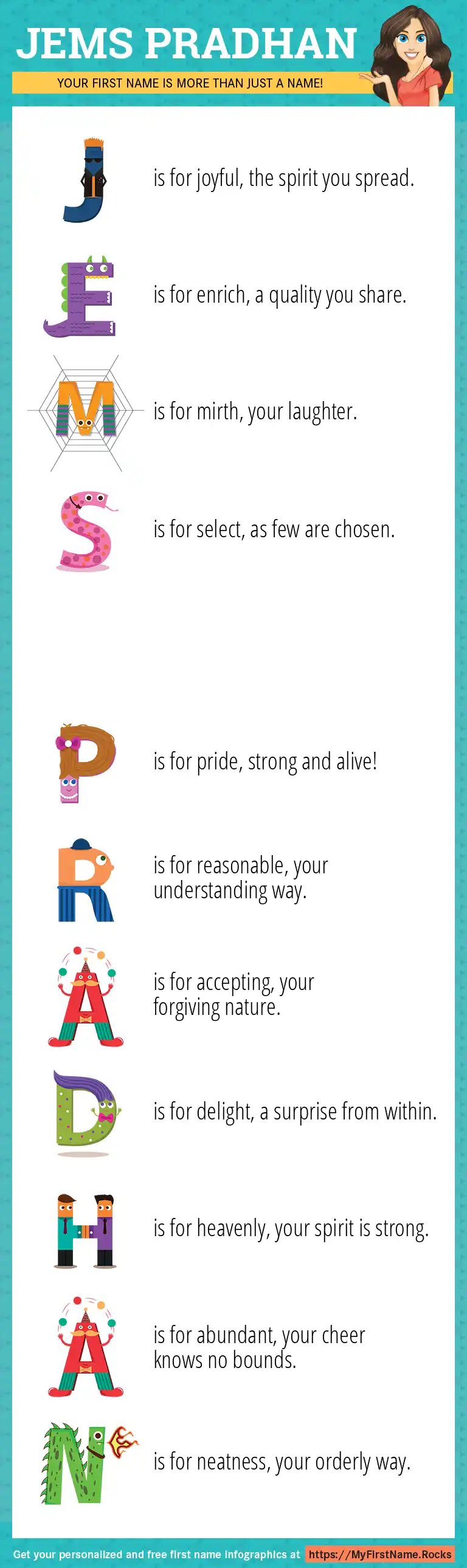 JEMS PRADHAN

YOUR FIRST NAME IS MORE THAN JUST A NAME!

J is for joyful, the spirit you spread.

E is for enrich, a quality you share.

M is for mirth, your laughter.

S is for select, as few are chosen.

P is for pride, strong and alive!

R is for reasonable, your understanding way.

A is for accepting, your forgiving nature.

D is for delight, a surprise from within.

H is for heavenly, your spirit is strong.

A is for abundant, your cheer knows no bounds.

N is for neatness, your orderly way.

Get your personalized and free first name infographics at https://MyFirstName.Rocks