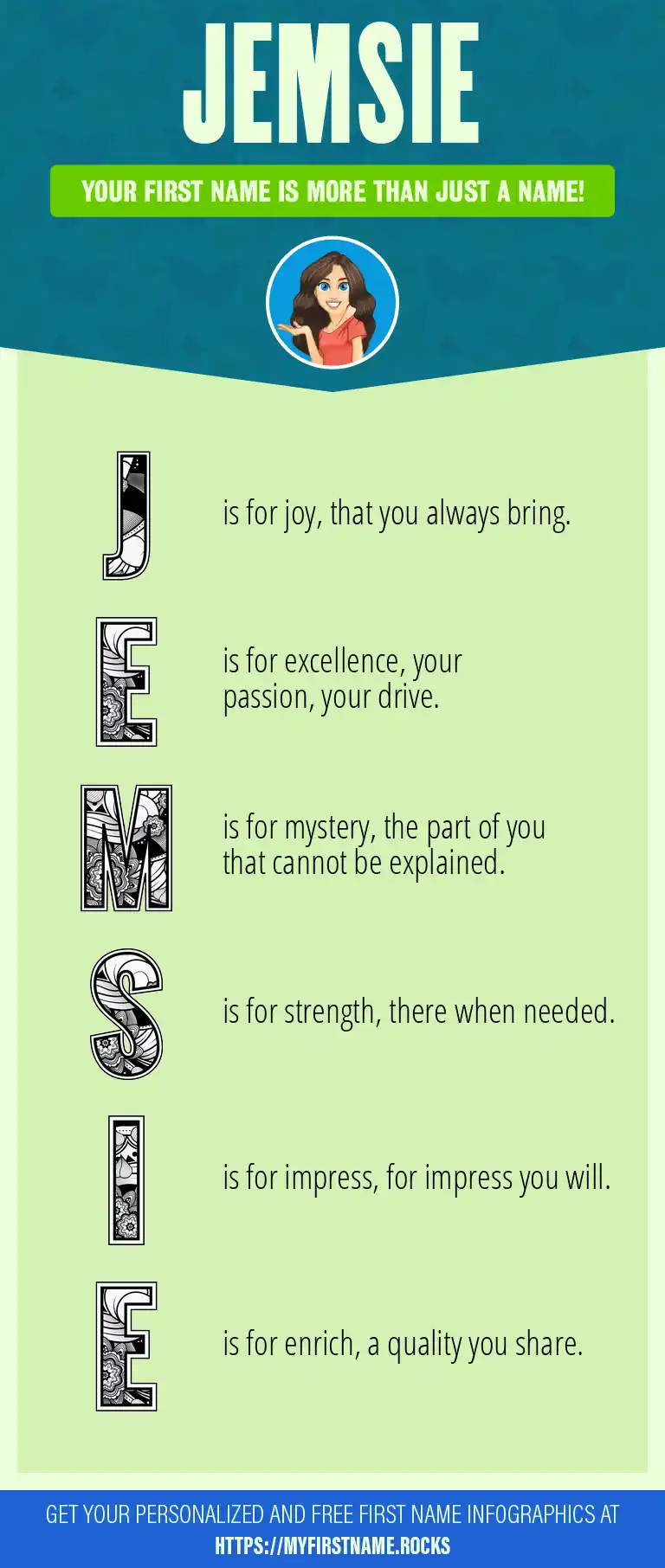 JEMSIE

YOUR FIRST NAME IS MORE THAN JUST A NAME!

J is for joy, that you always bring.

E is for excellence, your passion, your drive.

M is for mystery, the part of you that cannot be explained.

S is for strength, there when needed.

I is for impress, for impress you will.

E is for enrich, a quality you share.

GET YOUR PERSONALIZED AND FREE FIRST NAME INFOGRAPHICS AT HTTPS://MYFIRSTNAME.ROCKS