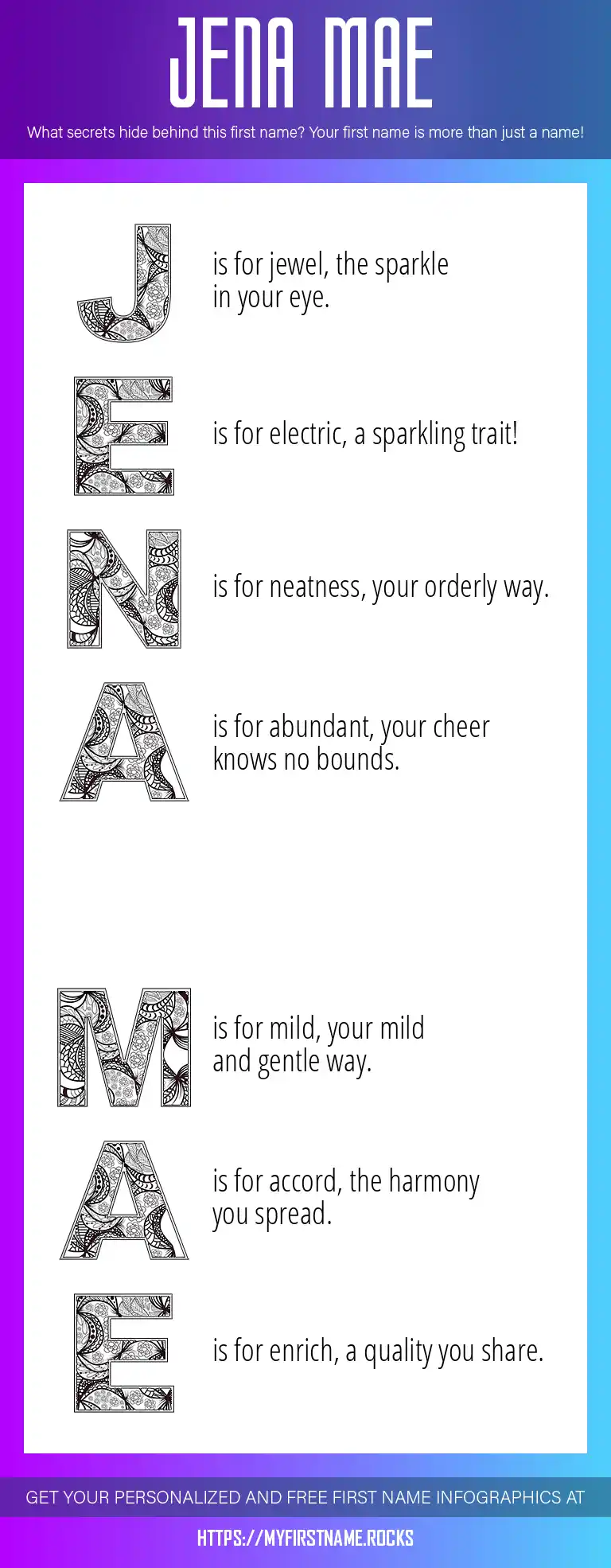 JENA MAE

What secrets hide behind this first name? Your first name is more than just a name!

J is for jewel, the sparkle in your eye.

E is for electric, a sparkling trait!

N is for neatness, your orderly way.

A is for abundant, your cheer knows no bounds.

M is for mild, your mild and gentle way.

A is for accord, the harmony you spread.

E is for enrich, a quality you share.

GET YOUR PERSONALIZED AND FREE FIRST NAME INFOGRAPHICS AT

HTTPS://MYFIRSTNAME.ROCKS