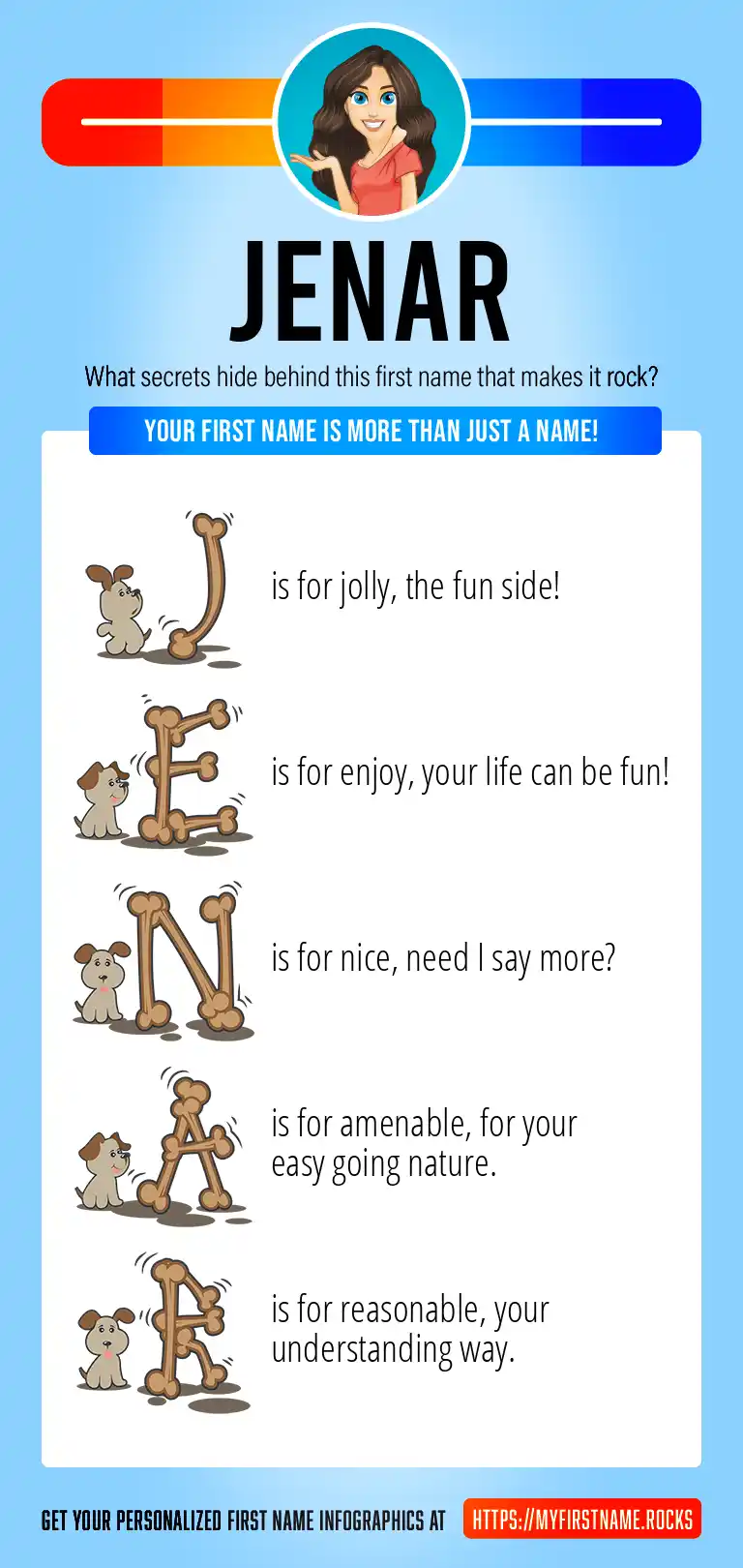 JENAR

What secrets hide behind this first name that makes it rock?

YOUR FIRST NAME IS MORE THAN JUST A NAME!

J is for jolly, the fun side!

E is for enjoy, your life can be fun!

N is for nice, need I say more?

A is for amenable, for your easy going nature.

R is for reasonable, your understanding way.

GET YOUR PERSONALIZED FIRST NAME INFOGRAPHICS AT HTTPS://MYFIRSTNAME.ROCKS