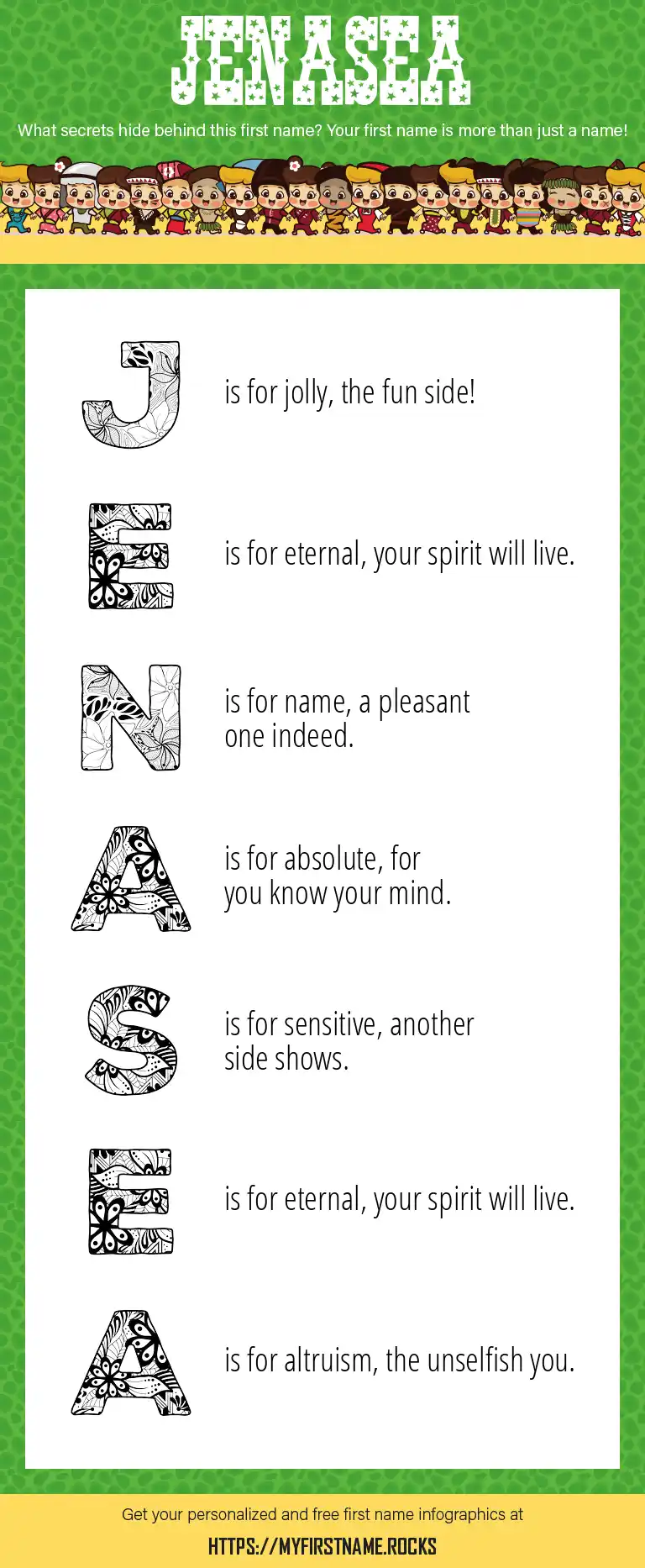 JENASEA

What secrets hide behind this first name? Your first name is more than just a name!

J is for jolly, the fun side!

E is for eternal, your spirit will live.

N is for name, a pleasant one indeed.

A is for absolute, for you know your mind.

S is for sensitive, another side shows.

E is for eternal, your spirit will live.

A is for altruism, the unselfish you.

Get your personalized and free first name infographics at

HTTPS://MYFIRSTNAME.ROCKS