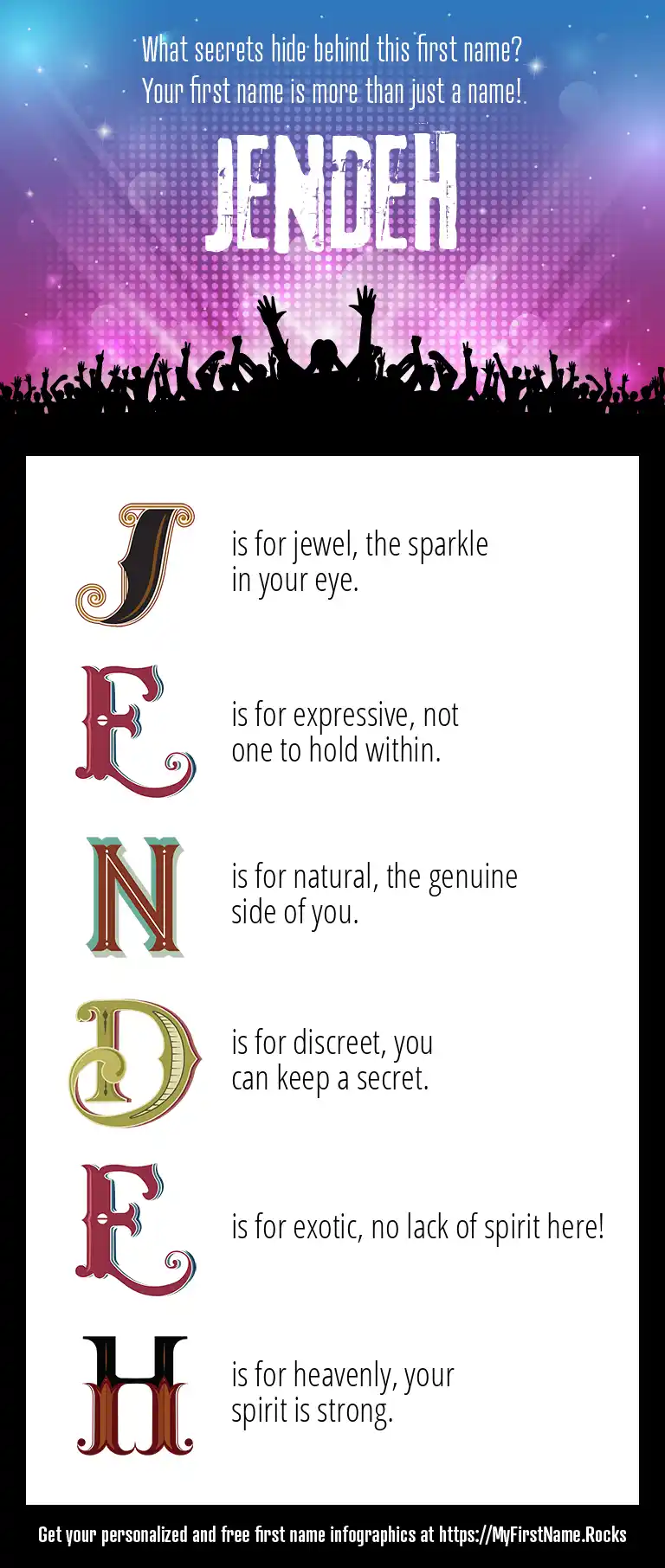 What secrets hide behind this first name?
Your first name is more than just a name!

JENDEH

J is for jewel, the sparkle in your eye.

E is for expressive, not one to hold within.

N is for natural, the genuine side of you.

D is for discreet, you can keep a secret.

E is for exotic, no lack of spirit here!

H is for heavenly, your spirit is strong.

Get your personalized and free first name infographics at https://MyFirstName.Rocks