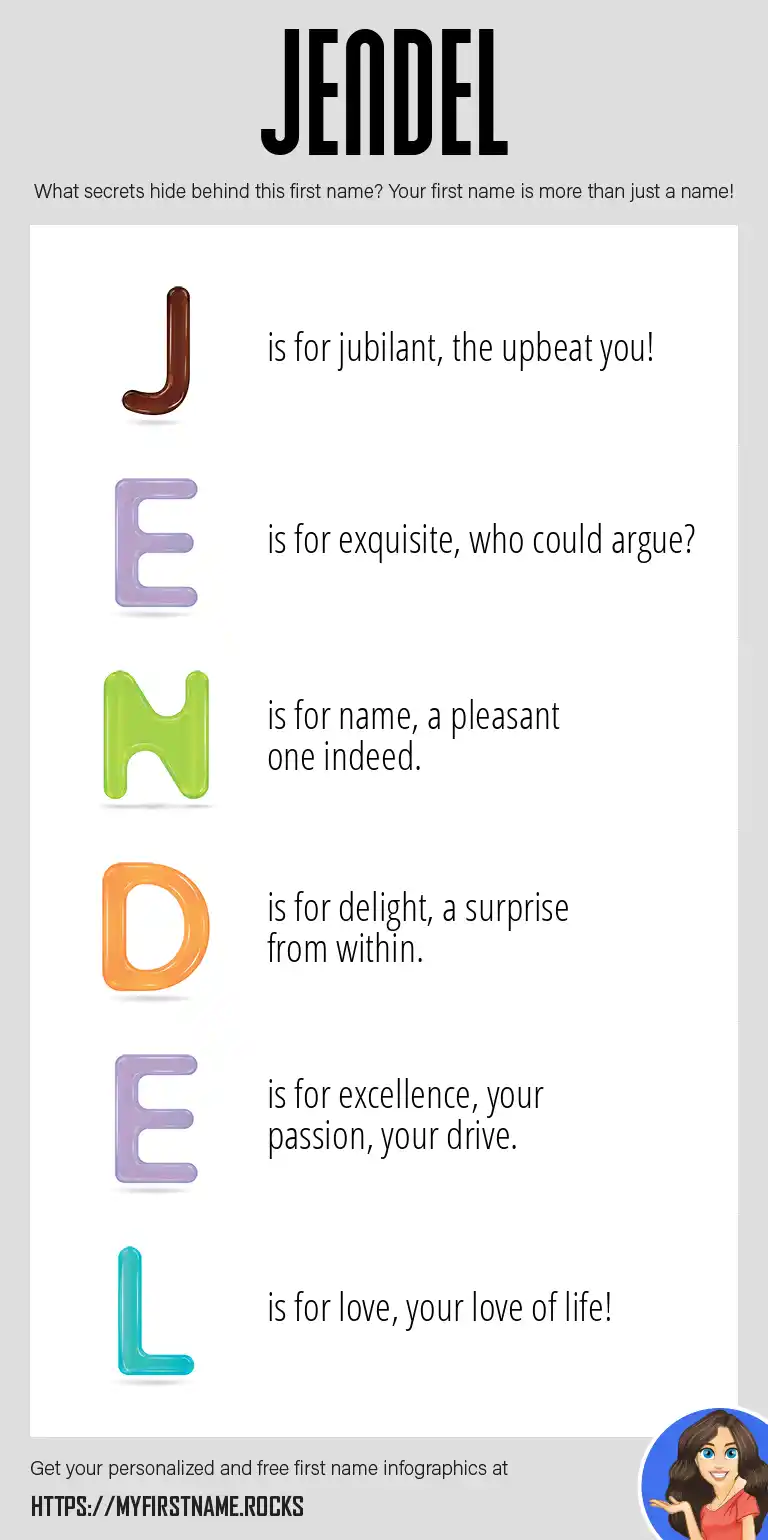 JENDEL

What secrets hide behind this first name? Your first name is more than just a name!

J

is for jubilant, the upbeat you!

E

is for exquisite, who could argue?

N

is for name, a pleasant one indeed.

D

is for delight, a surprise from within.

E

is for excellence, your passion, your drive.

L

is for love, your love of life!

Get your personalized and free first name infographics at

HTTPS://MYFIRSTNAME.ROCKS