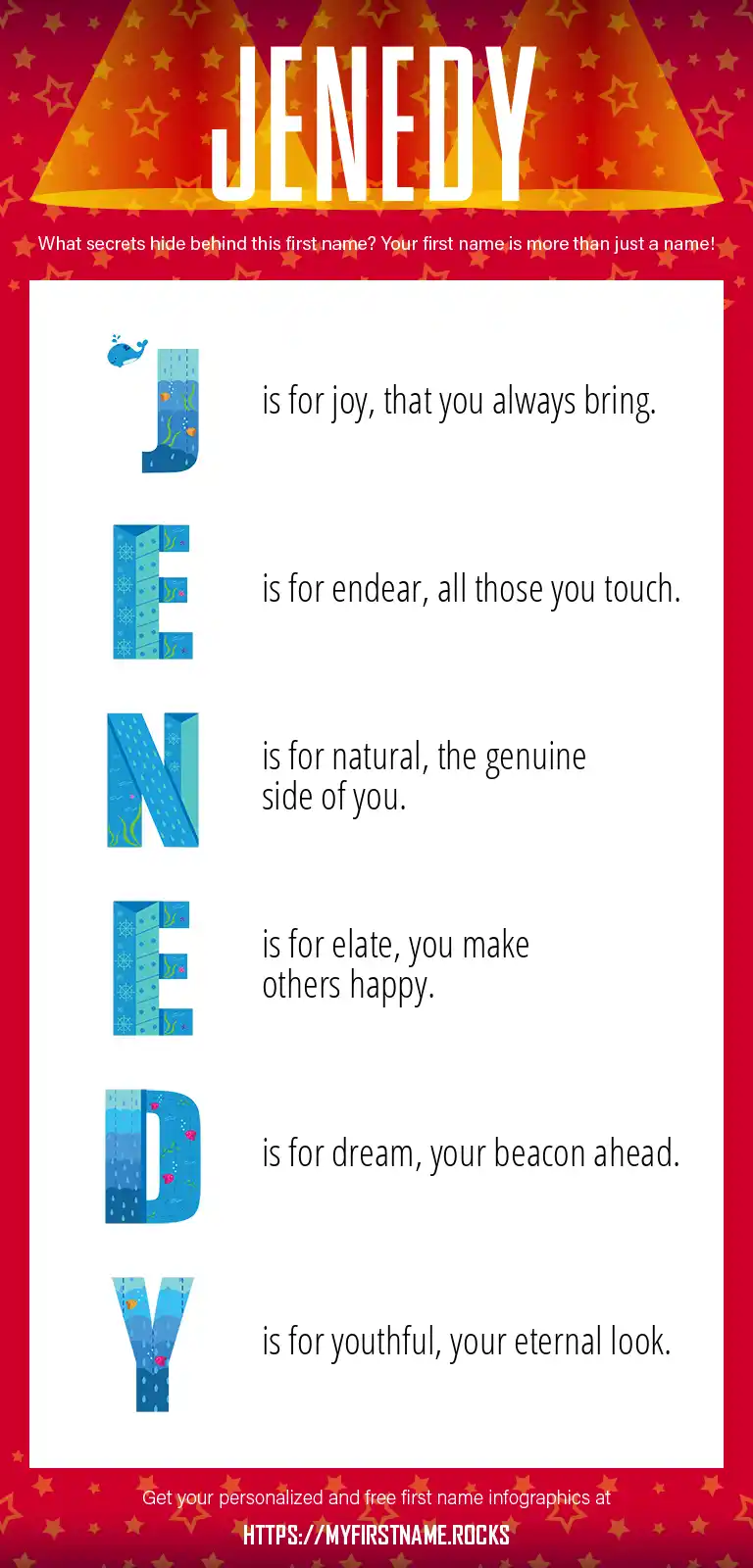 JENEDY

What secrets hide behind this first name? Your first name is more than just a name!

J is for joy, that you always bring.

E is for endear, all those you touch.

N is for natural, the genuine side of you.

E is for elate, you make others happy.

D is for dream, your beacon ahead.

Y is for youthful, your eternal look.

Get your personalized and free first name infographics at

HTTPS://MYFIRSTNAME.ROCKS