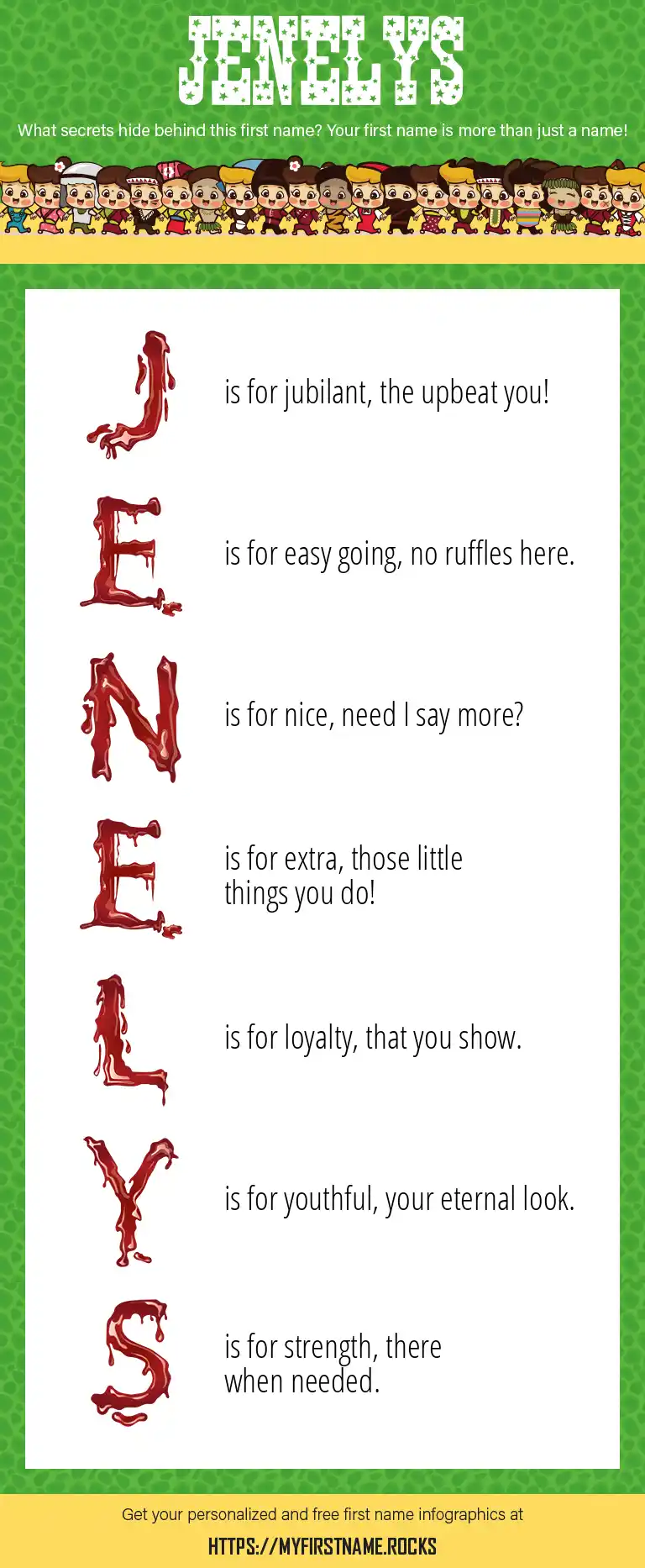 JENELYS

What secrets hide behind this first name? Your first name is more than just a name!

J is for jubilant, the upbeat you!

E is for easy going, no ruffles here.

N is for nice, need I say more?

E is for extra, those little things you do!

L is for loyalty, that you show.

Y is for youthful, your eternal look.

S is for strength, there when needed.

Get your personalized and free first name infographics at

HTTPS://MYFIRSTNAME.ROCKS