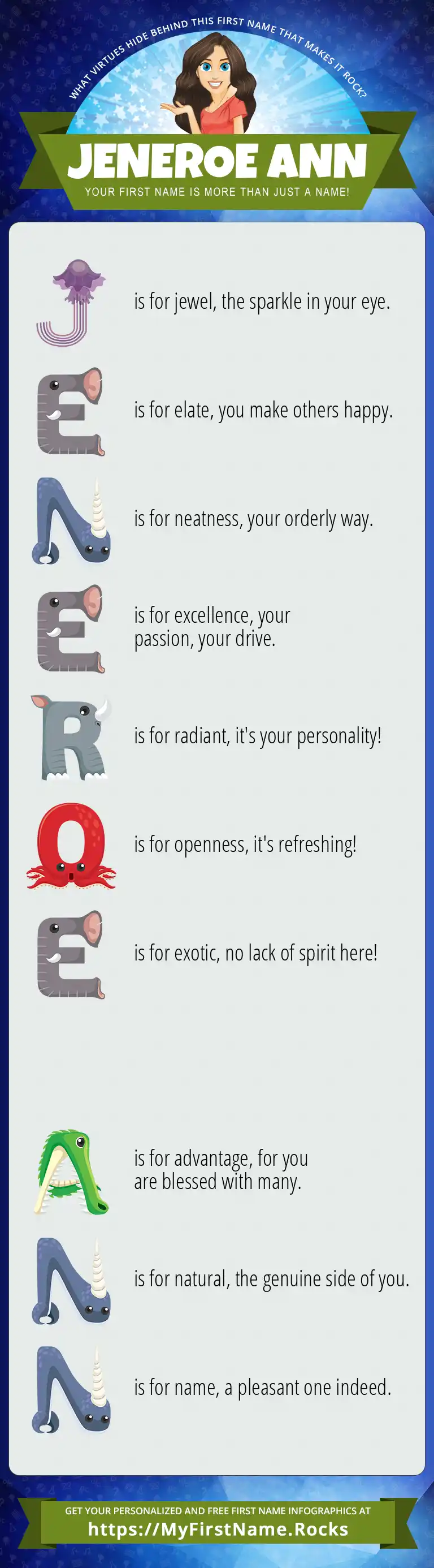 WHAT VIRTUES HIDE BEHIND THIS FIRST NAME THAT MAKES IT ROCK?

JENEROE ANN

YOUR FIRST NAME IS MORE THAN JUST A NAME!

J is for jewel, the sparkle in your eye.

E is for elate, you make others happy.

N is for neatness, your orderly way.

E is for excellence, your passion, your drive.

R is for radiant, it's your personality!

O is for openness, it's refreshing!

E is for exotic, no lack of spirit here!

A is for advantage, for you are blessed with many.

N is for natural, the genuine side of you.

N is for name, a pleasant one indeed.

GET YOUR PERSONALIZED AND FREE FIRST NAME INFOGRAPHICS AT

https://MyFirstName.Rocks