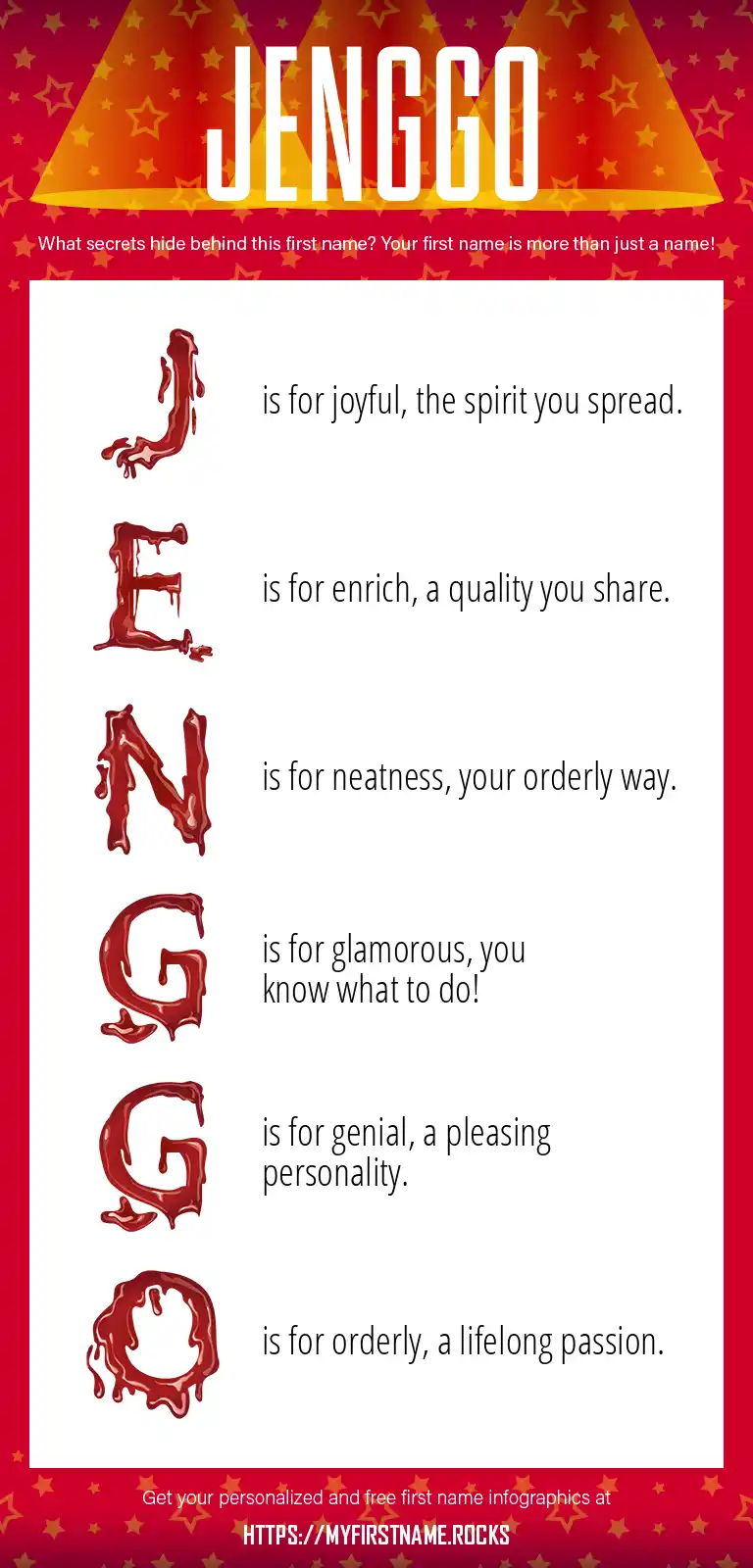 JENGGO

What secrets hide behind this first name? Your first name is more than just a name!

J is for joyful, the spirit you spread.

E is for enrich, a quality you share.

N is for neatness, your orderly way.

G is for glamorous, you know what to do!

G is for genial, a pleasing personality.

O is for orderly, a lifelong passion.

Get your personalized and free first name infographics at

HTTPS://MYFIRSTNAME.ROCKS