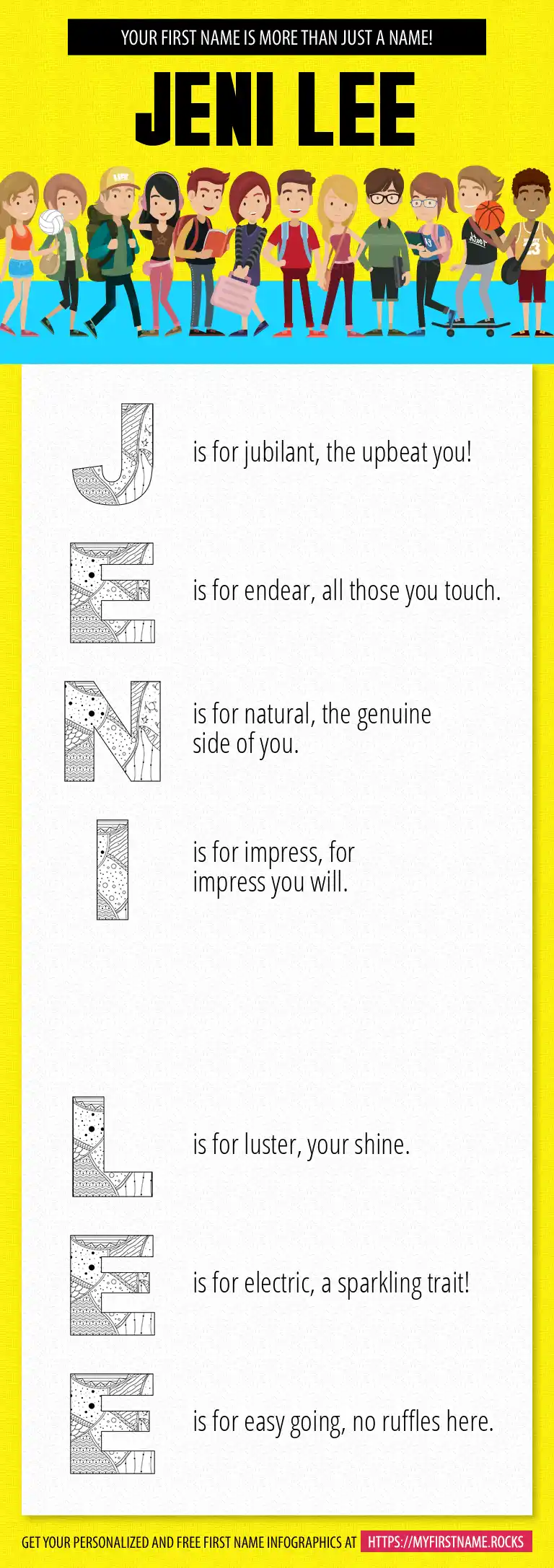 YOUR FIRST NAME IS MORE THAN JUST A NAME!

JENI LEE

J is for jubilant, the upbeat you!

E is for endear, all those you touch.

N is for natural, the genuine side of you.

I is for impress, for impress you will.

L is for luster, your shine.

E is for electric, a sparkling trait!

E is for easy going, no ruffles here.

GET YOUR PERSONALIZED AND FREE FIRST NAME INFOGRAPHICS AT HTTPS://MYFIRSTNAME.ROCKS