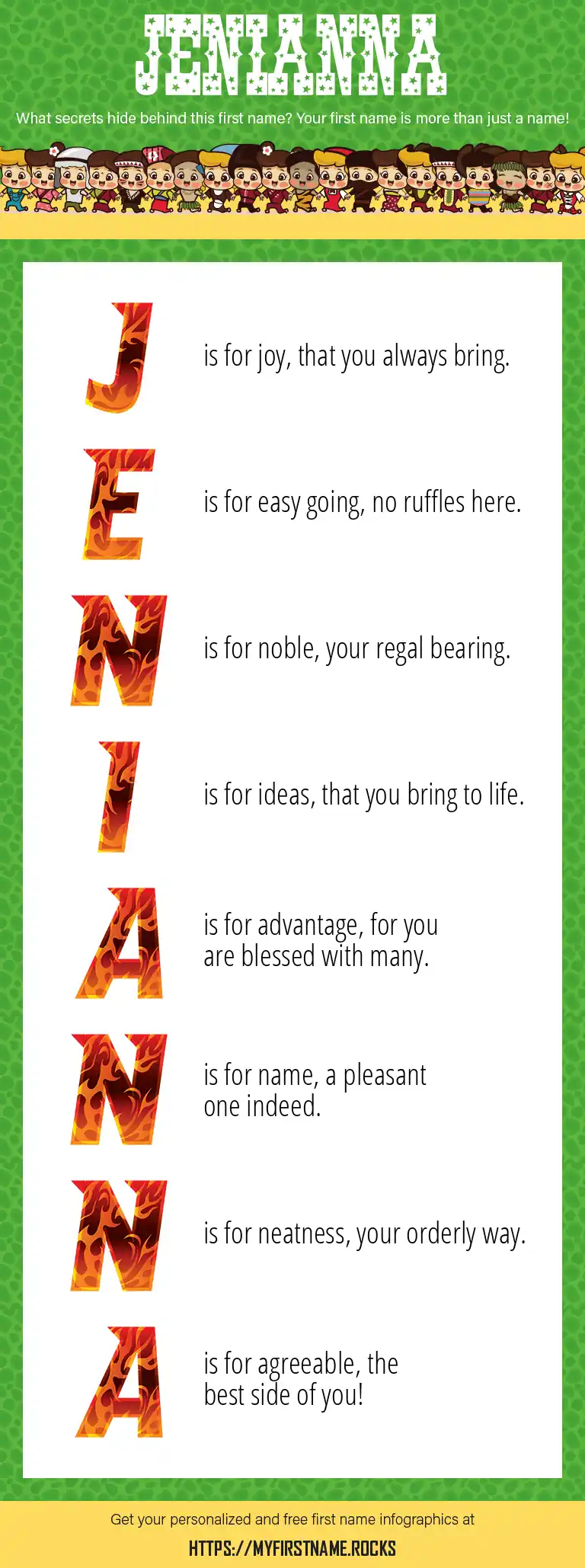 JENIANNA

What secrets hide behind this first name? Your first name is more than just a name!

J is for joy, that you always bring.

E is for easy going, no ruffles here.

N is for noble, your regal bearing.

I is for ideas, that you bring to life.

A is for advantage, for you are blessed with many.

N is for name, a pleasant one indeed.

N is for neatness, your orderly way.

A is for agreeable, the best side of you!

Get your personalized and free first name infographics at

HTTPS://MYFIRSTNAME.ROCKS