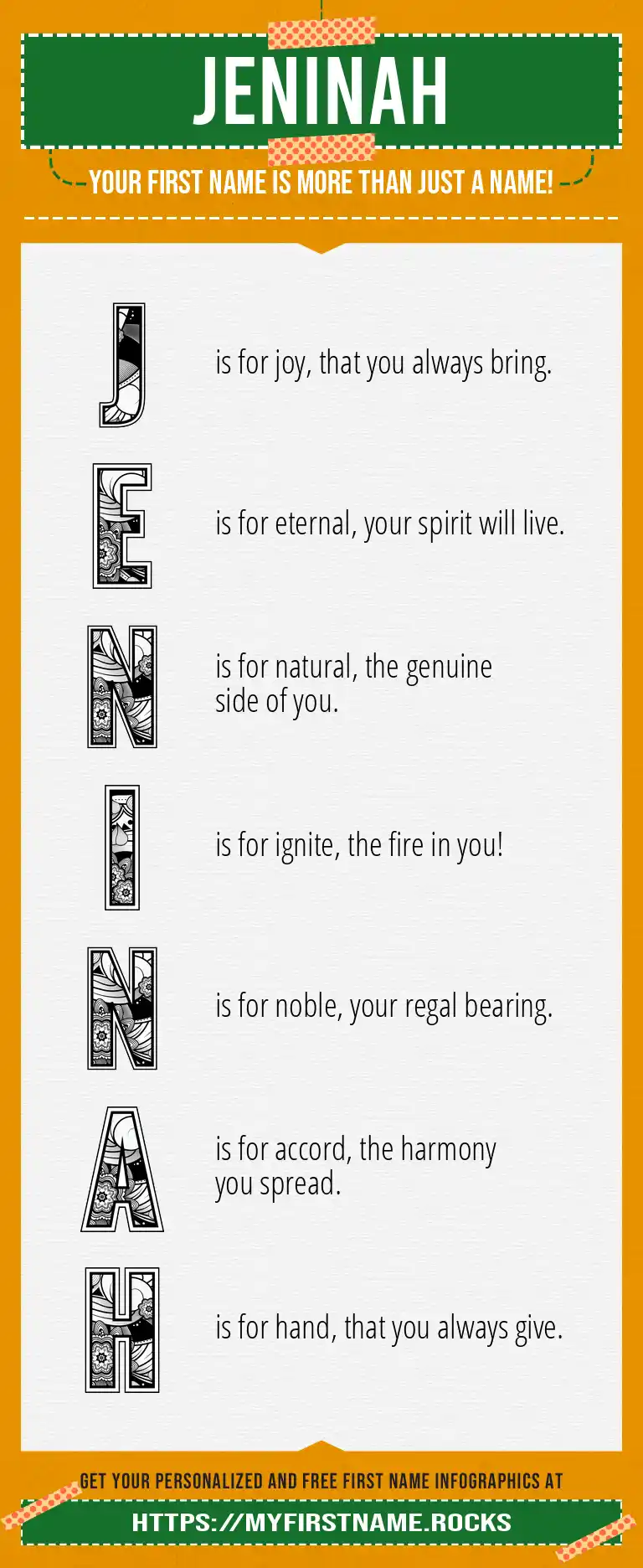 JENINAH

YOUR FIRST NAME IS MORE THAN JUST A NAME!

J is for joy, that you always bring.

E is for eternal, your spirit will live.

N is for natural, the genuine side of you.

I is for ignite, the fire in you!

N is for noble, your regal bearing.

A is for accord, the harmony you spread.

H is for hand, that you always give.

GET YOUR PERSONALIZED AND FREE FIRST NAME INFOGRAPHICS AT

HTTPS://MYFIRSTNAME.ROCKS