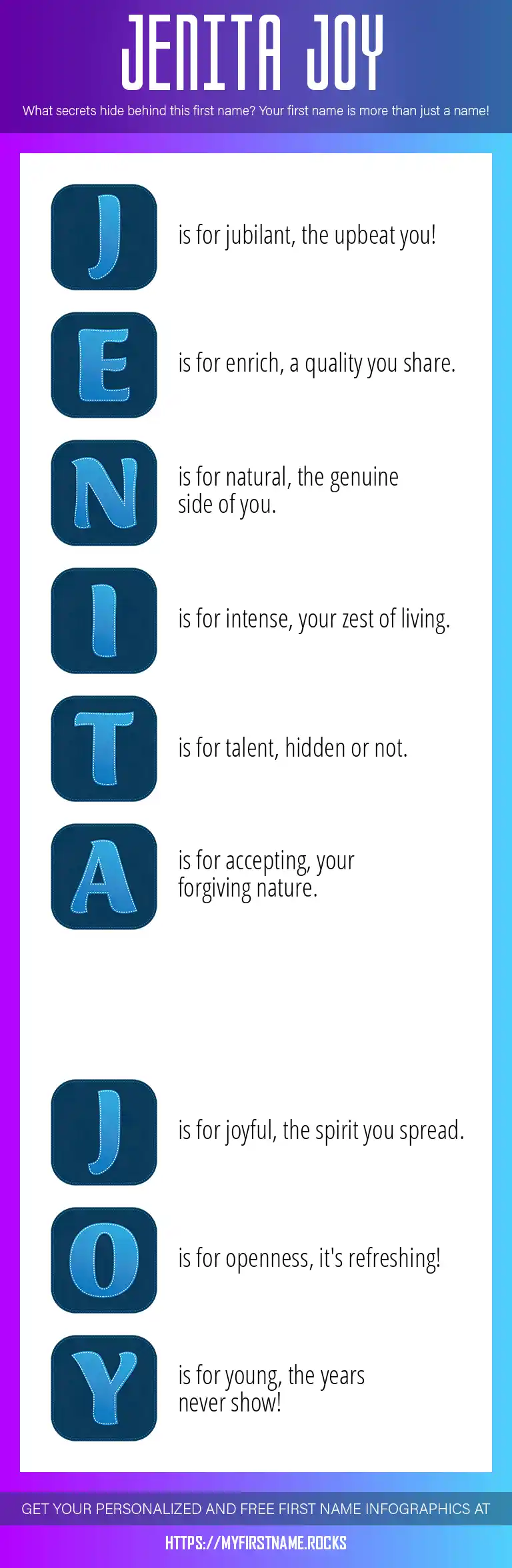 JENITA JOY

What secrets hide behind this first name? Your first name is more than just a name!

J is for jubilant, the upbeat you!

E is for enrich, a quality you share.

N is for natural, the genuine side of you.

I is for intense, your zest of living.

T is for talent, hidden or not.

A is for accepting, your forgiving nature.

J is for joyful, the spirit you spread.

O is for openness, it's refreshing!

Y is for young, the years never show!

GET YOUR PERSONALIZED AND FREE FIRST NAME INFOGRAPHICS AT

HTTPS://MYFIRSTNAME.ROCKS