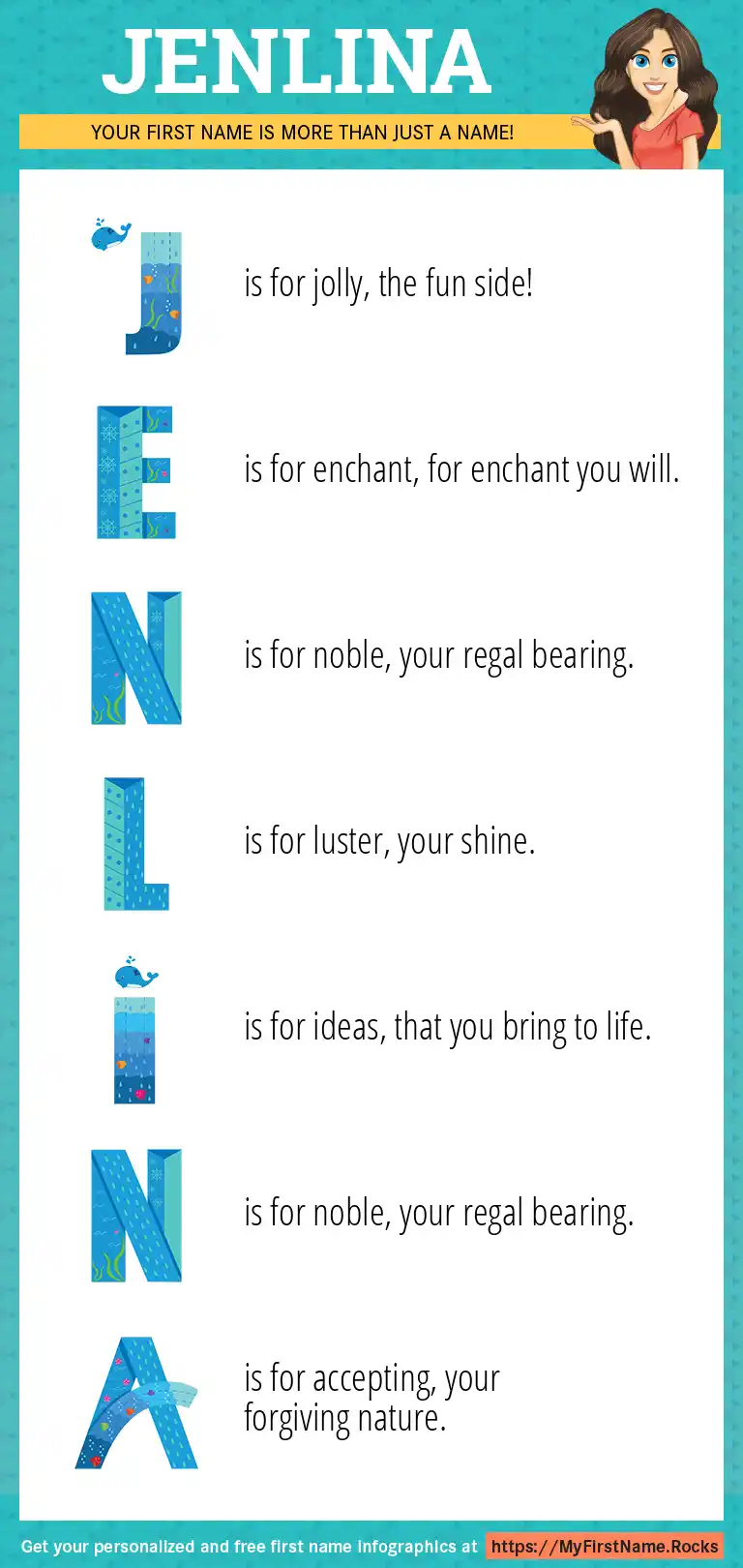 JENLINA

YOUR FIRST NAME IS MORE THAN JUST A NAME!

J is for jolly, the fun side!

E is for enchant, for enchant you will.

N is for noble, your regal bearing.

L is for luster, your shine.

I is for ideas, that you bring to life.

N is for noble, your regal bearing.

A is for accepting, your forgiving nature.

Get your personalized and free first name infographics at https://MyFirstName.Rocks