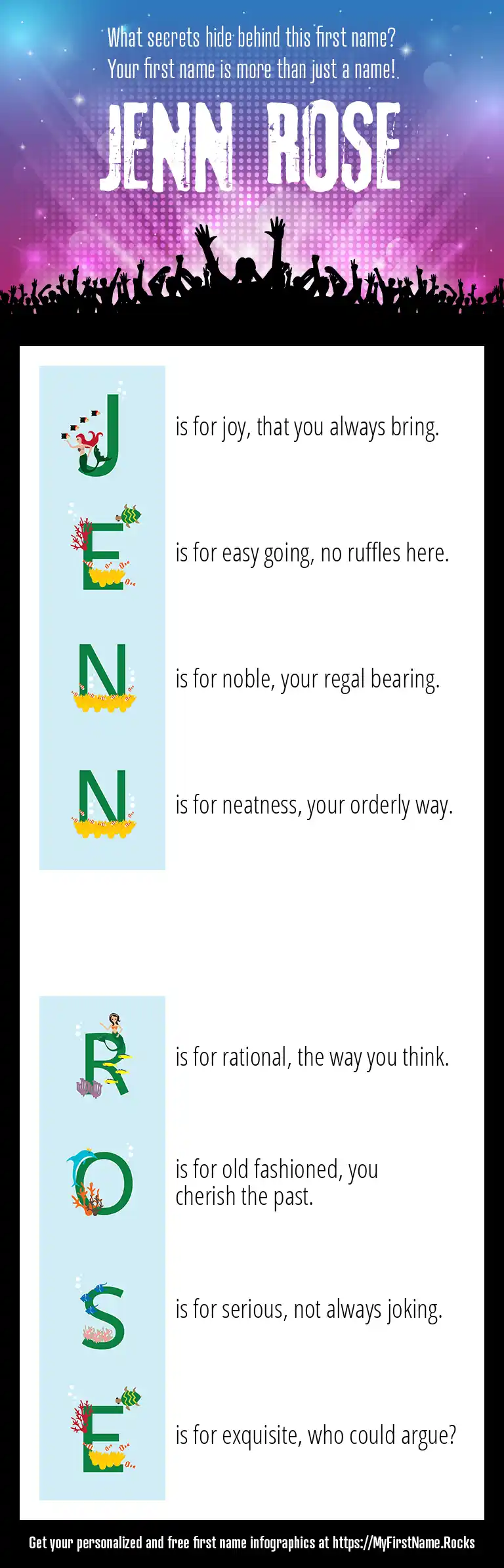 What secrets hide behind this first name?
Your first name is more than just a name!

JENN ROSE

J is for joy, that you always bring.

E is for easy going, no ruffles here.

N is for noble, your regal bearing.

N is for neatness, your orderly way.

R is for rational, the way you think.

O is for old fashioned, you cherish the past.

S is for serious, not always joking.

E is for exquisite, who could argue?

Get your personalized and free first name infographics at https://MyFirstName.Rocks