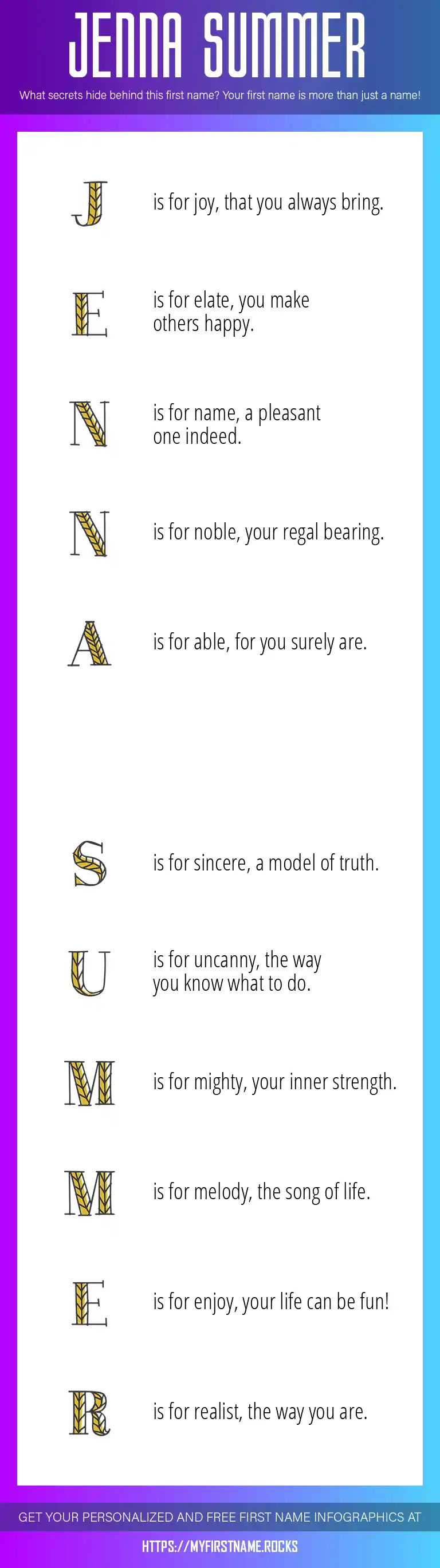 JENNA SUMMER

What secrets hide behind this first name? Your first name is more than just a name!

J is for joy, that you always bring.

E is for elate, you make others happy.

N is for name, a pleasant one indeed.

N is for noble, your regal bearing.

A is for able, for you surely are.

S is for sincere, a model of truth.

U is for uncanny, the way you know what to do.

M is for mighty, your inner strength.

M is for melody, the song of life.

E is for enjoy, your life can be fun!

R is for realist, the way you are.

GET YOUR PERSONALIZED AND FREE FIRST NAME INFOGRAPHICS AT

HTTPS://MYFIRSTNAME.ROCKS