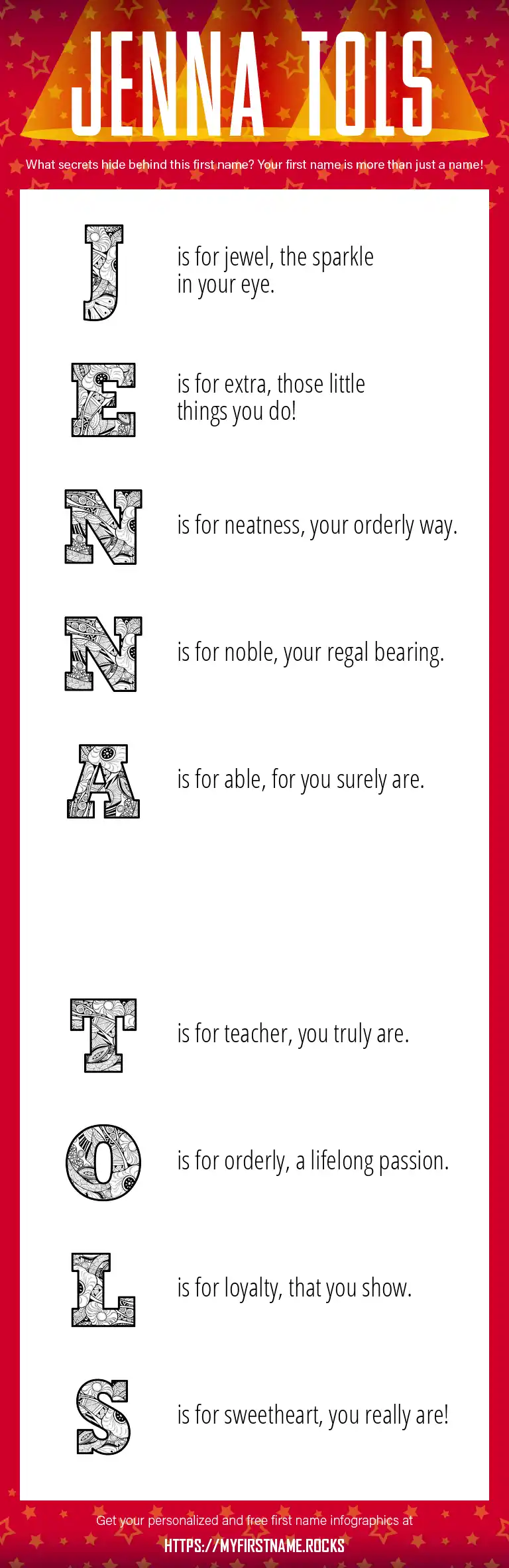 JENNA TOLS

What secrets hide behind this first name? Your first name is more than just a name!

J is for jewel, the sparkle in your eye.

E is for extra, those little things you do!

N is for neatness, your orderly way.

N is for noble, your regal bearing.

A is for able, for you surely are.

T is for teacher, you truly are.

O is for orderly, a lifelong passion.

L is for loyalty, that you show.

S is for sweetheart, you really are!

Get your personalized and free first name infographics at

HTTPS://MYFIRSTNAME.ROCKS