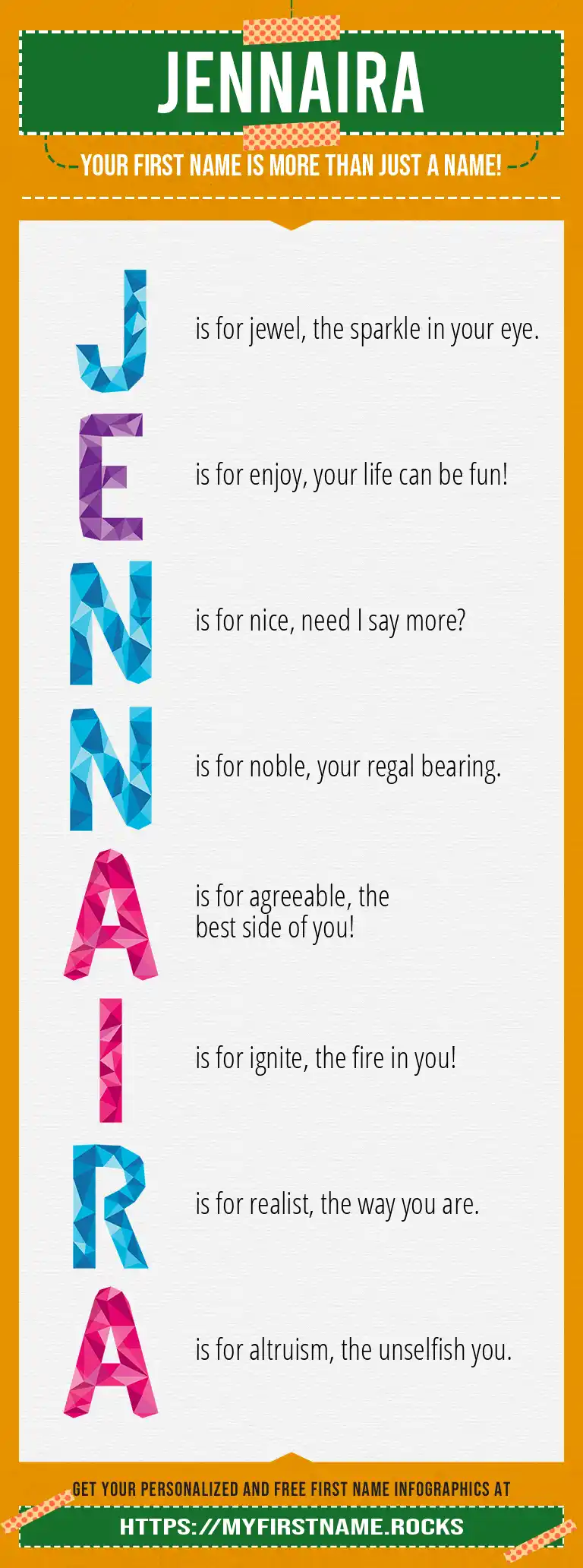 JENNAIRA

YOUR FIRST NAME IS MORE THAN JUST A NAME!

J is for jewel, the sparkle in your eye.

E is for enjoy, your life can be fun!

N is for nice, need I say more?

N is for noble, your regal bearing.

A is for agreeable, the best side of you!

I is for ignite, the fire in you!

R is for realist, the way you are.

A is for altruism, the unselfish you.

GET YOUR PERSONALIZED AND FREE FIRST NAME INFOGRAPHICS AT

HTTPS://MYFIRSTNAME.ROCKS