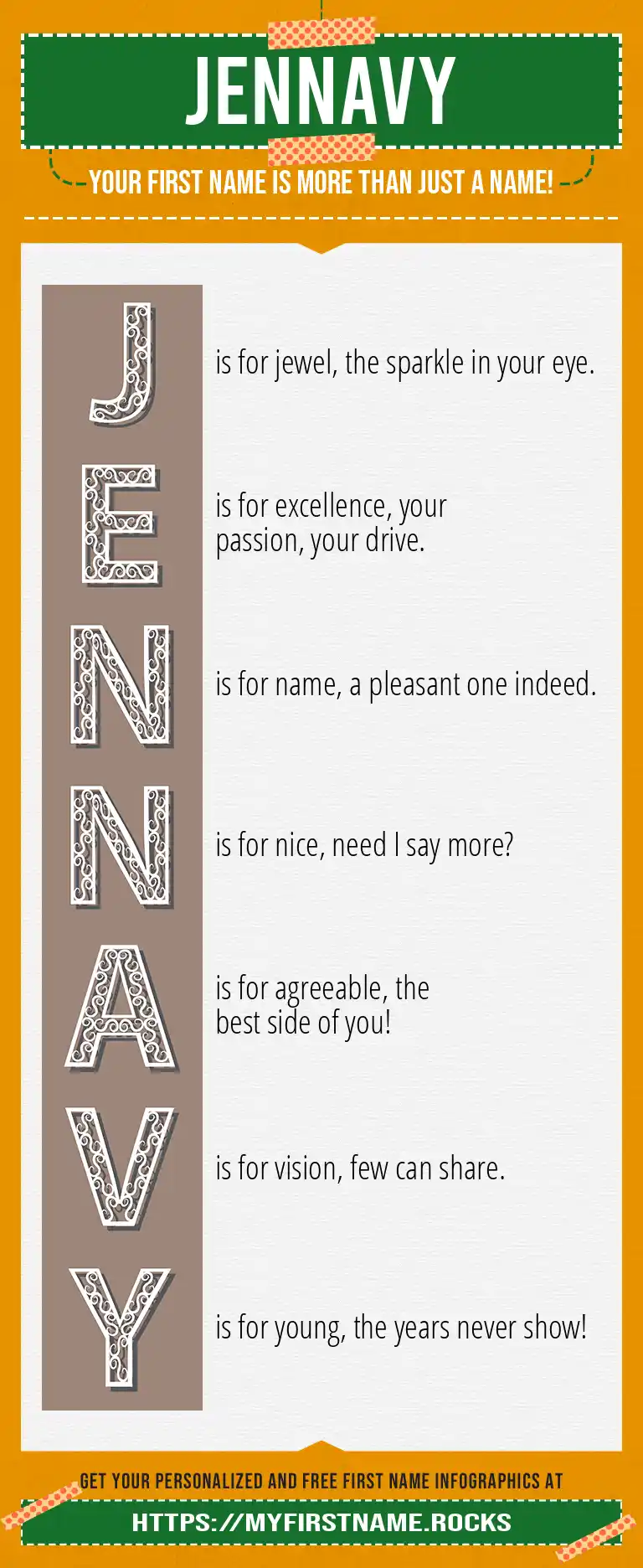 JENNAVY

YOUR FIRST NAME IS MORE THAN JUST A NAME!

J is for jewel, the sparkle in your eye.

E is for excellence, your passion, your drive.

N is for name, a pleasant one indeed.

N is for nice, need I say more?

A is for agreeable, the best side of you!

V is for vision, few can share.

Y is for young, the years never show!

GET YOUR PERSONALIZED AND FREE FIRST NAME INFOGRAPHICS AT

HTTPS://MYFIRSTNAME.ROCKS