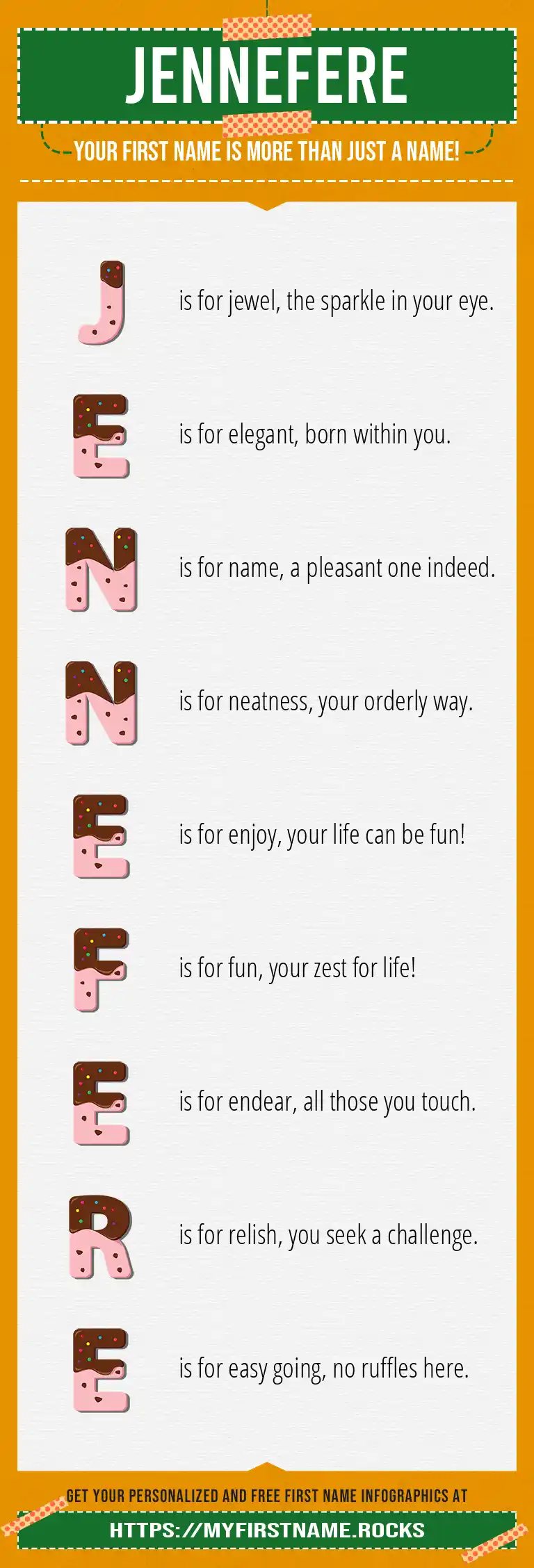 JENNEFERE

YOUR FIRST NAME IS MORE THAN JUST A NAME!

J is for jewel, the sparkle in your eye.

E is for elegant, born within you.

N is for name, a pleasant one indeed.

N is for neatness, your orderly way.

E is for enjoy, your life can be fun!

F is for fun, your zest for life!

E is for endear, all those you touch.

R is for relish, you seek a challenge.

E is for easy going, no ruffles here.

GET YOUR PERSONALIZED AND FREE FIRST NAME INFOGRAPHICS AT

HTTPS://MYFIRSTNAME.ROCKS