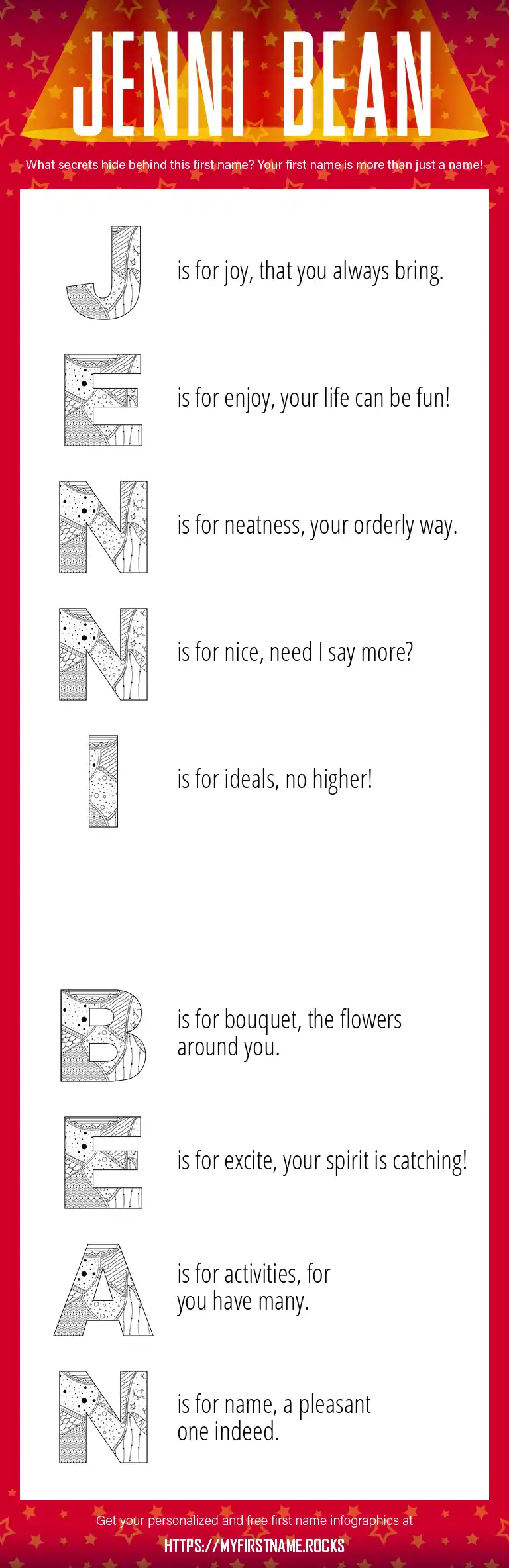 JENNI BEAN

What secrets hide behind this first name? Your first name is more than just a name!

J is for joy, that you always bring.

E is for enjoy, your life can be fun!

N is for neatness, your orderly way.

N is for nice, need I say more?

I is for ideals, no higher!

B is for bouquet, the flowers around you.

E is for excite, your spirit is catching!

A is for activities, for you have many.

N is for name, a pleasant one indeed.

Get your personalized and free first name infographics at

HTTPS://MYFIRSTNAME.ROCKS