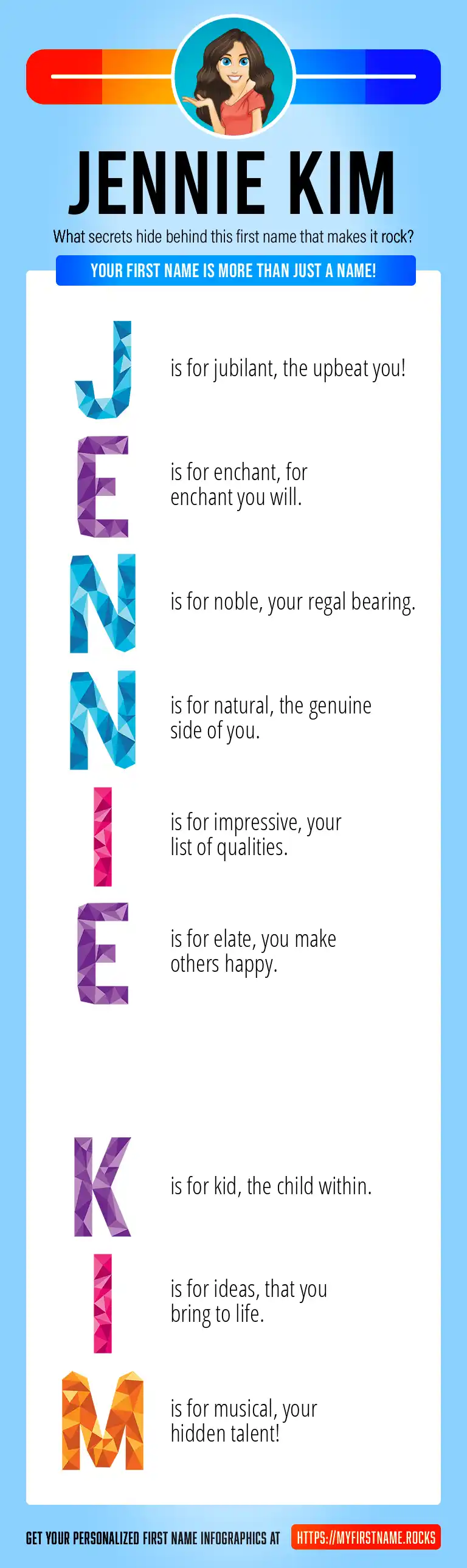 JENNIE KIM

What secrets hide behind this first name that makes it rock?

YOUR FIRST NAME IS MORE THAN JUST A NAME!

J is for jubilant, the upbeat you!

E is for enchant, for enchant you will.

N is for noble, your regal bearing.

N is for natural, the genuine side of you.

I is for impressive, your list of qualities.

E is for elate, you make others happy.

K is for kid, the child within.

I is for ideas, that you bring to life.

M is for musical, your hidden talent!

GET YOUR PERSONALIZED FIRST NAME INFOGRAPHICS AT HTTPS://MYFIRSTNAME.ROCKS