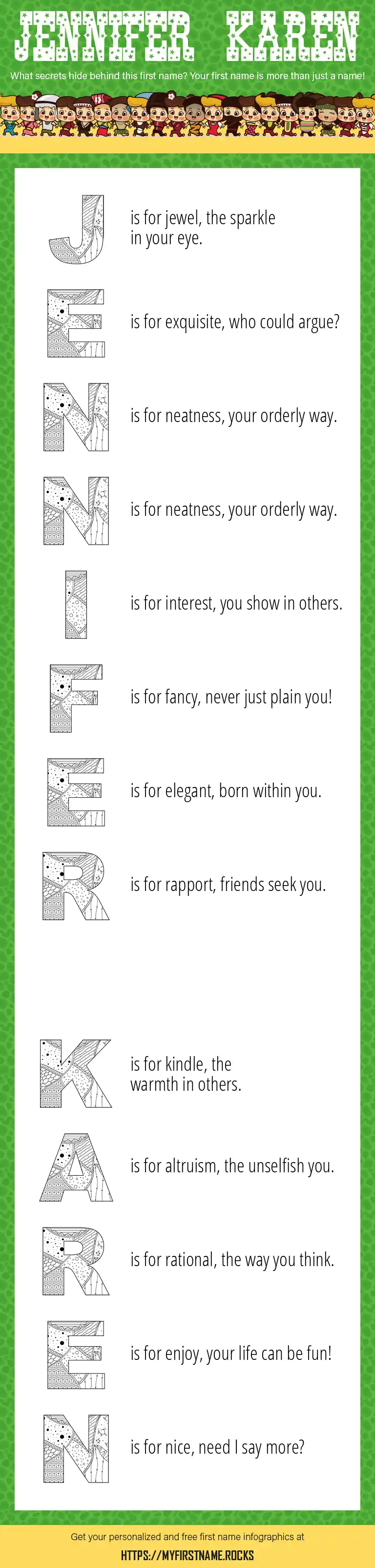 JENNIFER KAREN

What secrets hide behind this first name? Your first name is more than just a name!

J is for jewel, the sparkle in your eye.

E is for exquisite, who could argue?

N is for neatness, your orderly way.

N is for neatness, your orderly way.

I is for interest, you show in others.

F is for fancy, never just plain you!

E is for elegant, born within you.

R is for rapport, friends seek you.

K is for kindle, the warmth in others.

A is for altruism, the unselfish you.

R is for rational, the way you think.

E is for enjoy, your life can be fun!

N is for nice, need I say more?

Get your personalized and free first name infographics at
HTTPS://MYFIRSTNAME.ROCKS