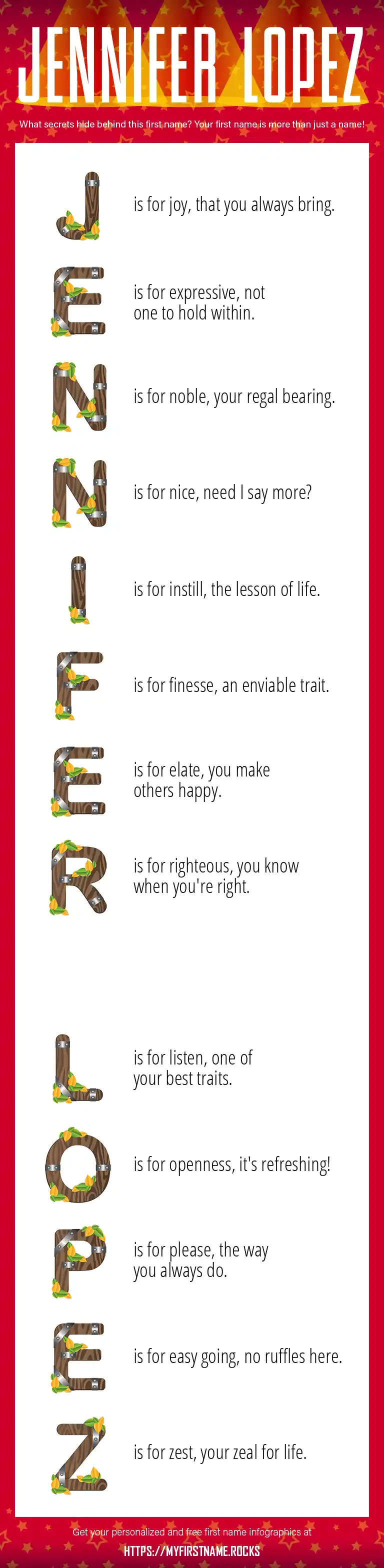 JENNIFER LOPEZ

What secrets hide behind this first name? Your first name is more than just a name!

J is for joy, that you always bring.

E is for expressive, not one to hold within.

N is for noble, your regal bearing.

N is for nice, need I say more?

I is for instill, the lesson of life.

F is for finesse, an enviable trait.

E is for elate, you make others happy.

R is for righteous, you know when you're right.

L is for listen, one of your best traits.

O is for openness, it's refreshing!

P is for please, the way you always do.

E is for easy going, no ruffles here.

Z is for zest, your zeal for life.

Get your personalized and free first name infographics at

HTTPS://MYFIRSTNAME.ROCKS