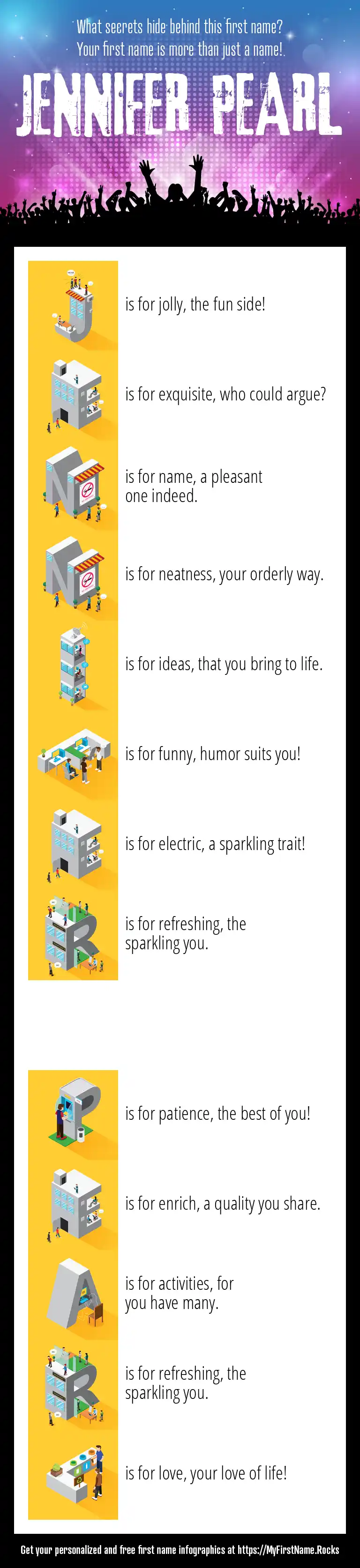 What secrets hide behind this first name?
Your first name is more than just a name!

JENNIFER PEARL

J is for jolly, the fun side!

E is for exquisite, who could argue?

N is for name, a pleasant one indeed.

N is for neatness, your orderly way.

I is for ideas, that you bring to life.

F is for funny, humor suits you!

E is for electric, a sparkling trait!

R is for refreshing, the sparkling you.

P is for patience, the best of you!

E is for enrich, a quality you share.

A is for activities, for you have many.

R is for refreshing, the sparkling you.

L is for love, your love of life!

Get your personalized and free first name infographics at https://MyFirstName.Rocks