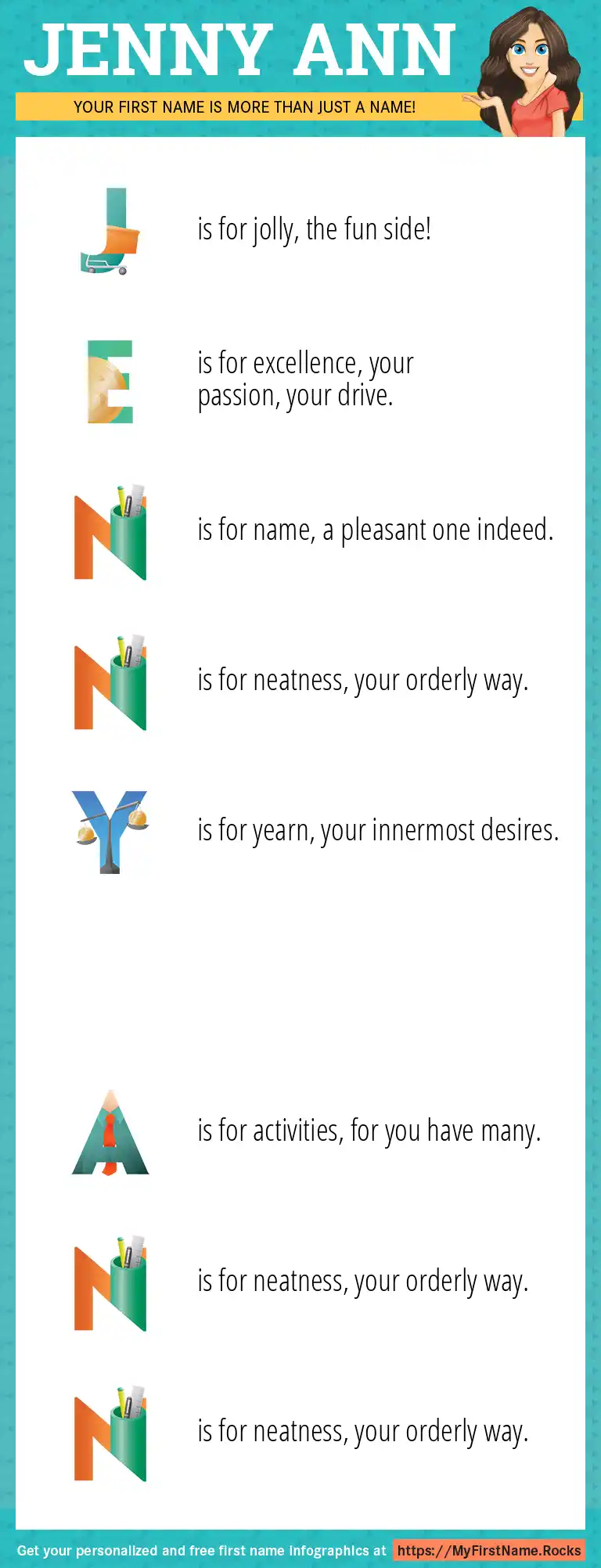 JENNY ANN

YOUR FIRST NAME IS MORE THAN JUST A NAME!

J is for jolly, the fun side!

E is for excellence, your passion, your drive.

N is for name, a pleasant one indeed.

N is for neatness, your orderly way.

Y is for yearn, your innermost desires.

A is for activities, for you have many.

N is for neatness, your orderly way.

N is for neatness, your orderly way.

Get your personalized and free first name infographics at https://MyFirstName.Rocks