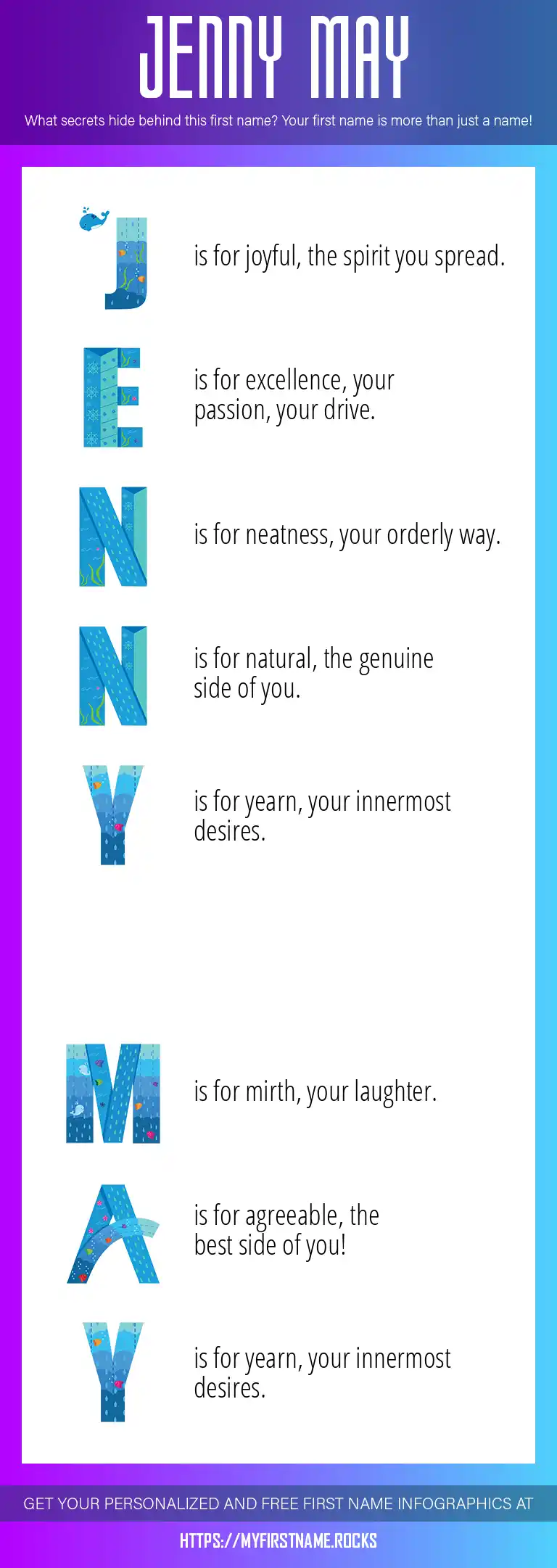 JENNY MAY

What secrets hide behind this first name? Your first name is more than just a name!

J is for joyful, the spirit you spread.

E is for excellence, your passion, your drive.

N is for neatness, your orderly way.

N is for natural, the genuine side of you.

Y is for yearn, your innermost desires.

M is for mirth, your laughter.

A is for agreeable, the best side of you!

Y is for yearn, your innermost desires.

GET YOUR PERSONALIZED AND FREE FIRST NAME INFOGRAPHICS AT

HTTPS://MYFIRSTNAME.ROCKS