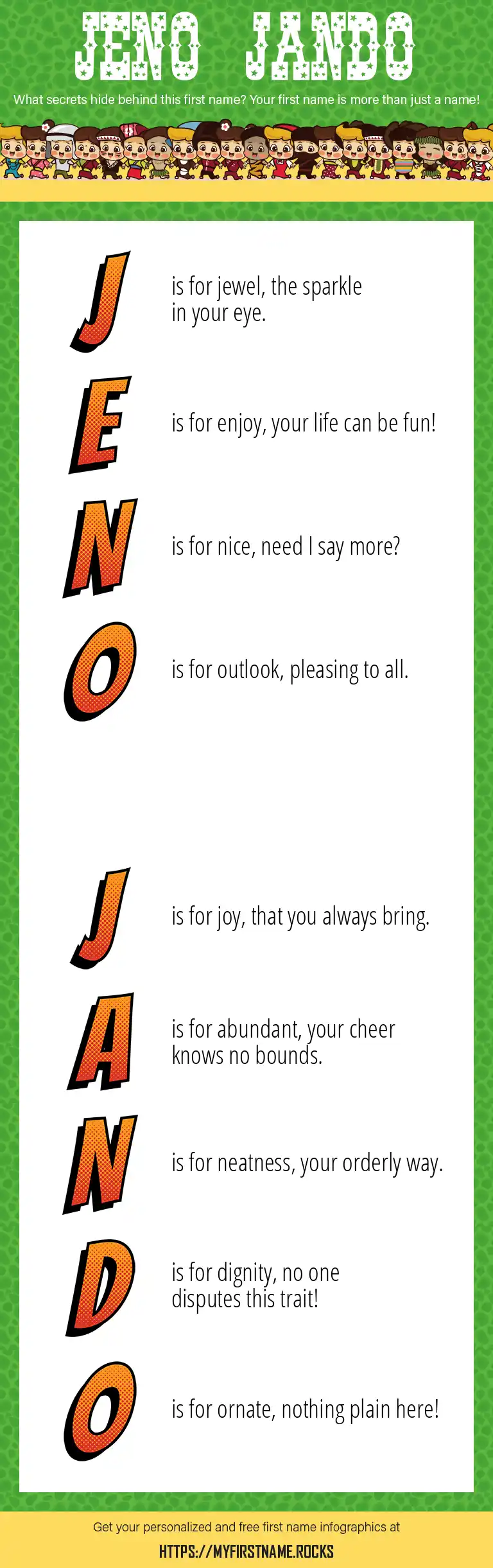 JENO JANDO

What secrets hide behind this first name? Your first name is more than just a name!

J is for jewel, the sparkle in your eye.

E is for enjoy, your life can be fun!

N is for nice, need I say more?

O is for outlook, pleasing to all.

J is for joy, that you always bring.

A is for abundant, your cheer knows no bounds.

N is for neatness, your orderly way.

D is for dignity, no one disputes this trait!

O is for ornate, nothing plain here!

Get your personalized and free first name infographics at

HTTPS://MYFIRSTNAME.ROCKS